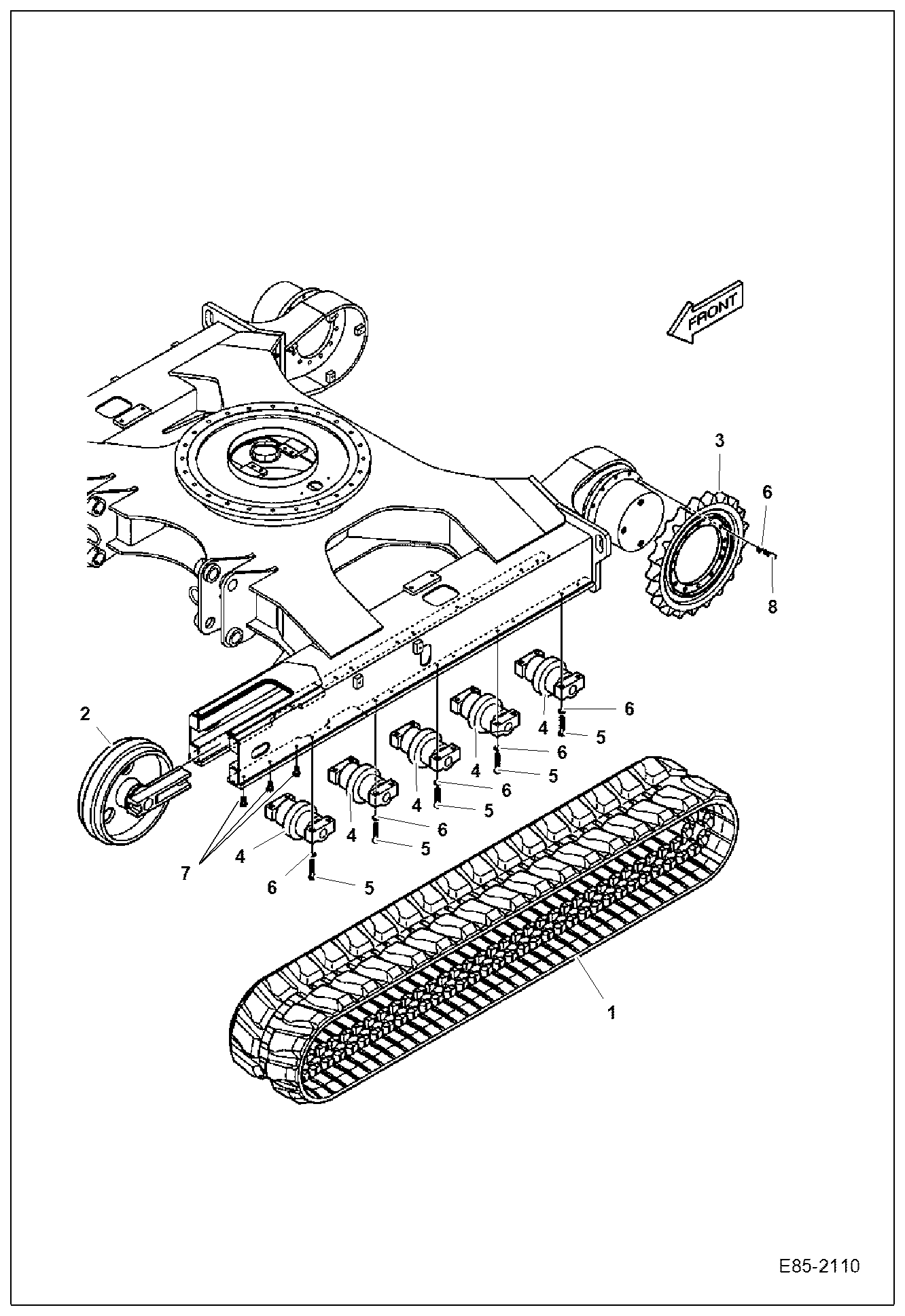 FRONT

3

6

8

2

6

4

5

6

4

5

6

4

5

6

4

5

7

4

6

5

1

E85-2110