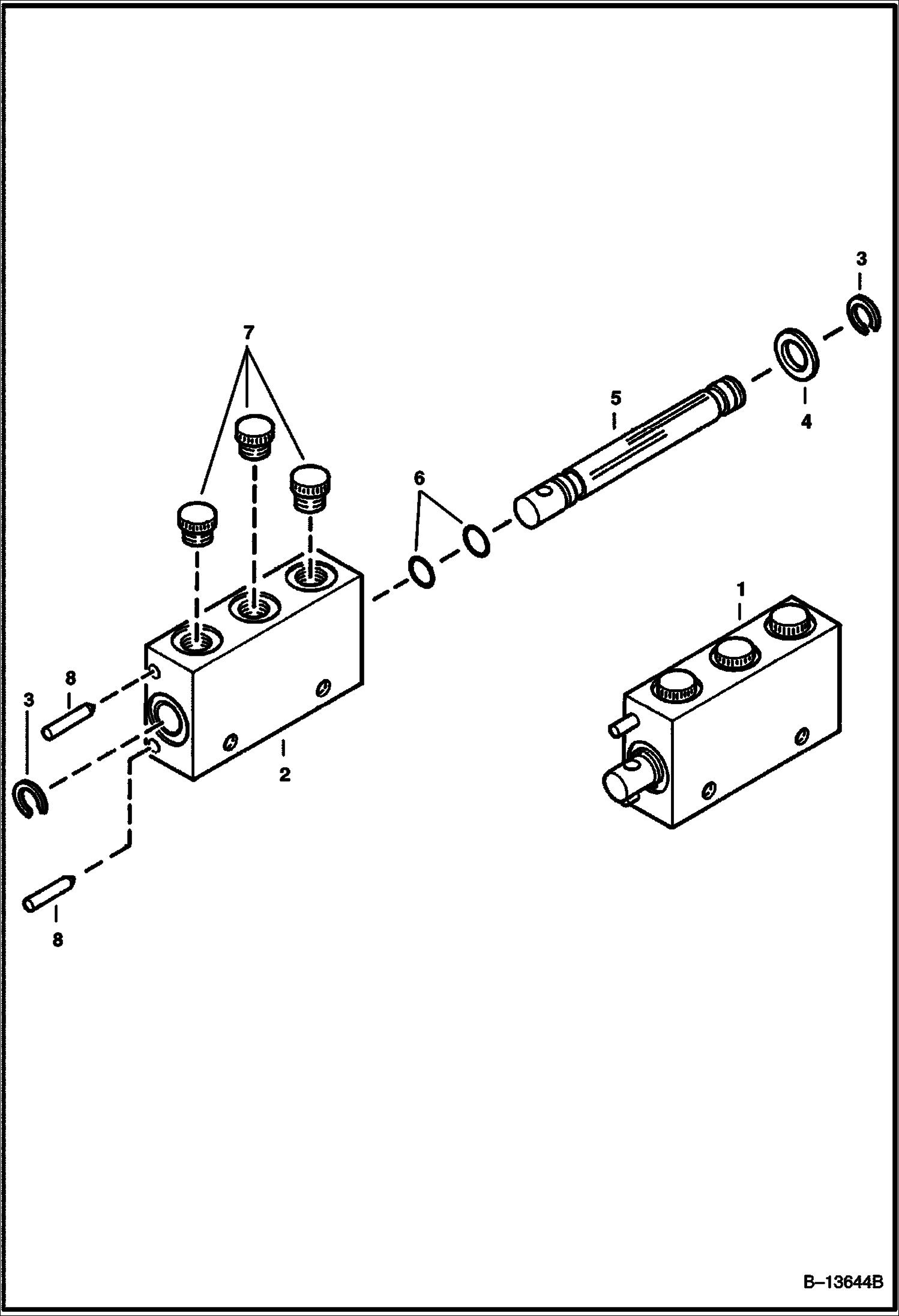 3

7

5

4

6

1

8

3

2

8

B–13644B