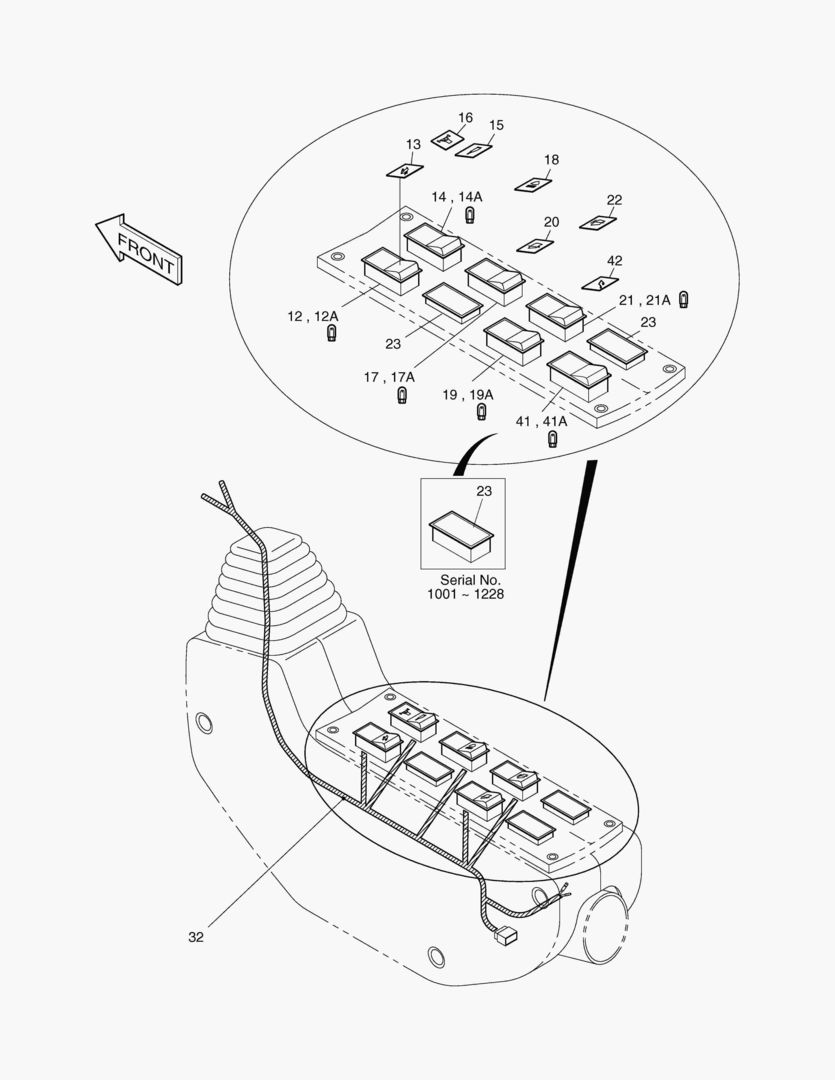 FRONT

16
15
13
18
14 , 14A
22
20
42
21 , 21A
12 , 12A
23
23
17 , 17A
19 , 19A
41 , 41A

23
Serial No.
1001 ~ 1228

32