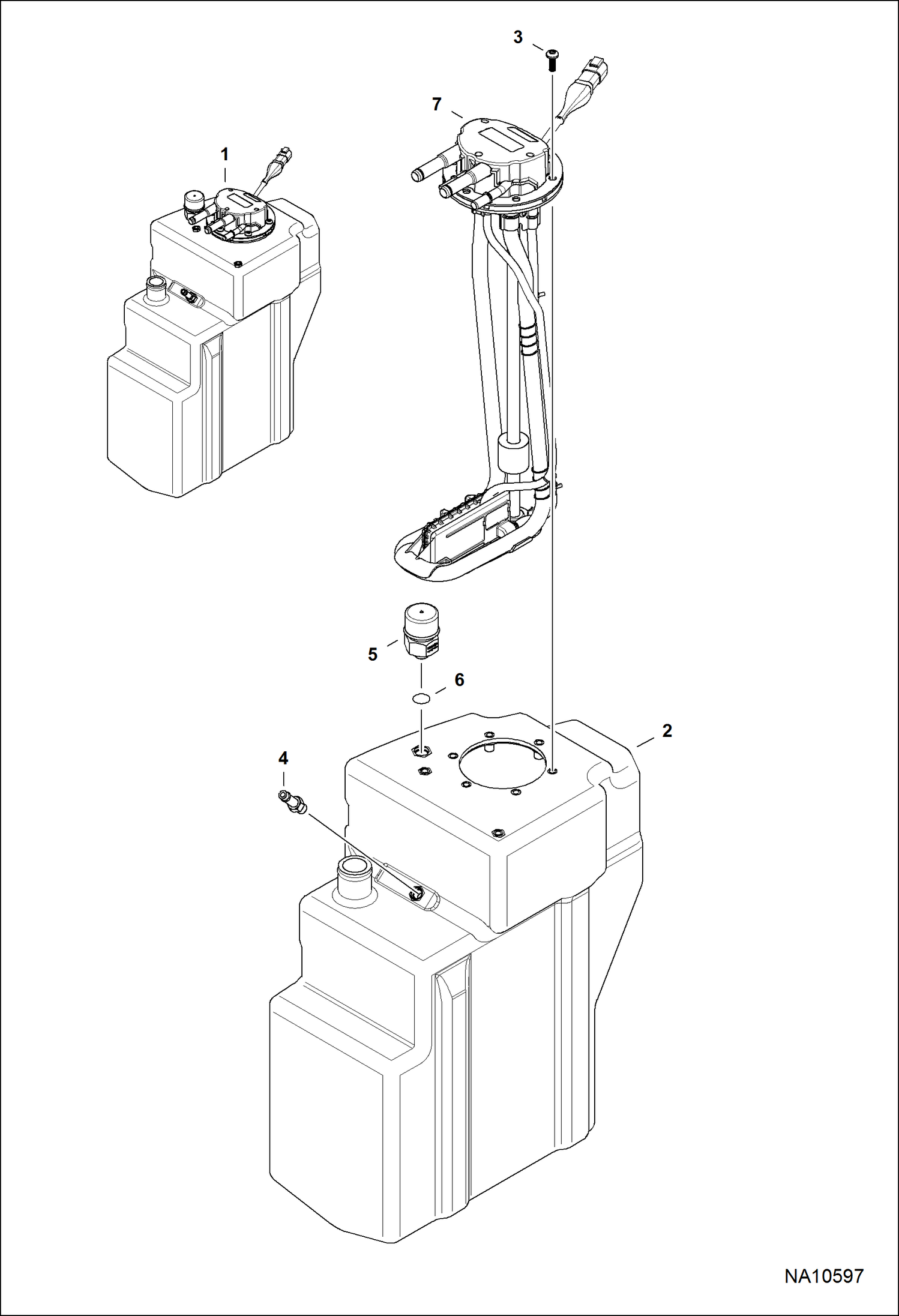 3

7

1

5

6

2

4

NA10597