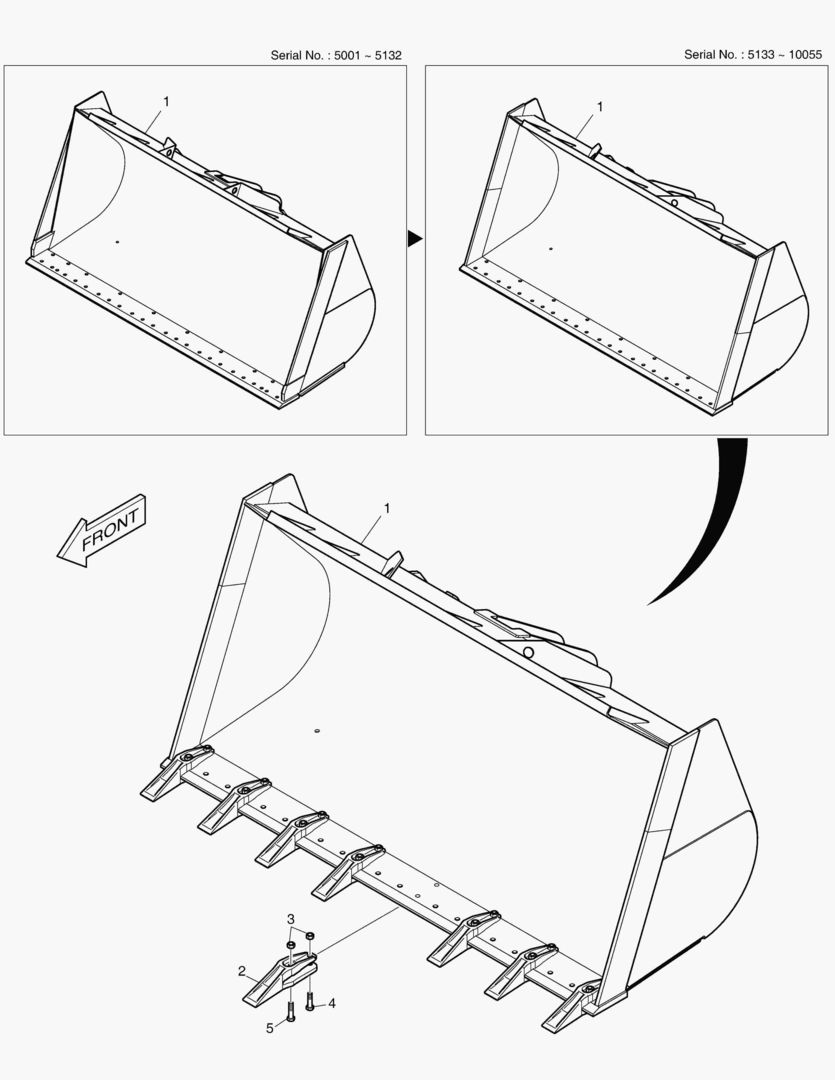 Serial No. : 5001 ~ 5132

1

Serial No. : 5133 ~ 10055

1

FRONT

1

3

2

4

5