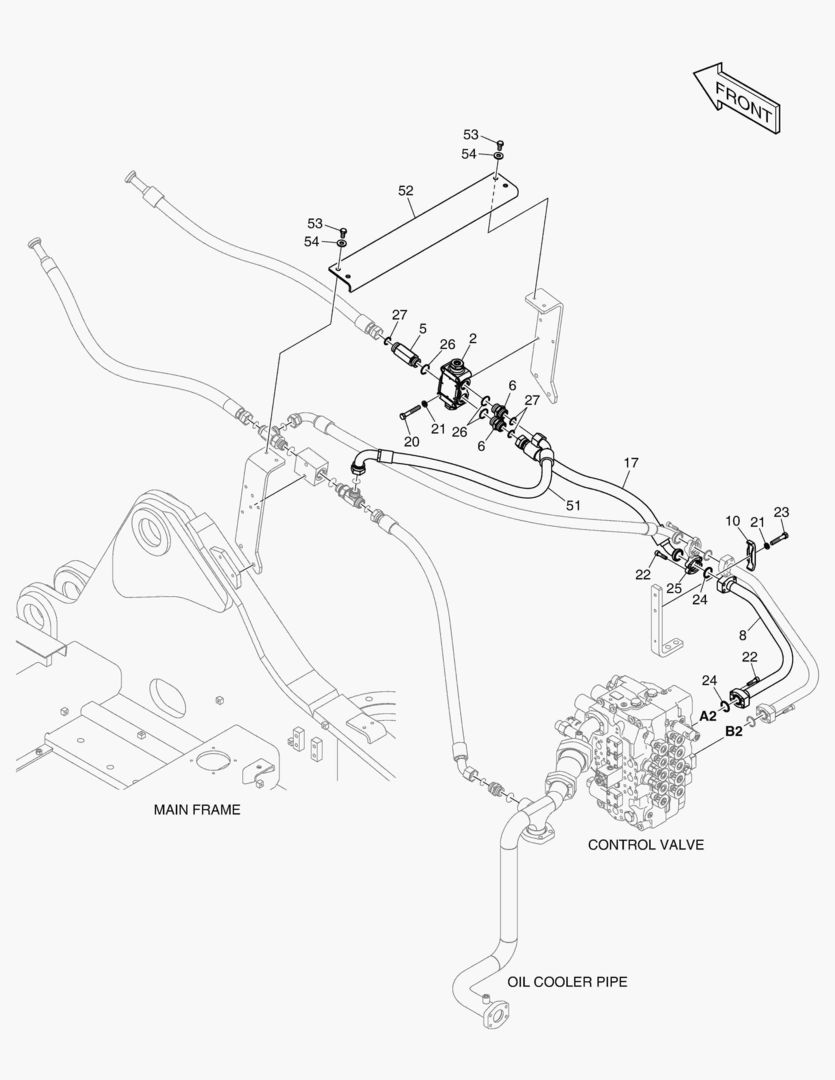 FRONT

53
54
52
53
54
27
5
26
2
6
27
20
21
26
6
17
51
10
21
23
22
25
24
8
22
24
A2
B2

MAIN FRAME

CONTROL VALVE

OIL COOLER PIPE