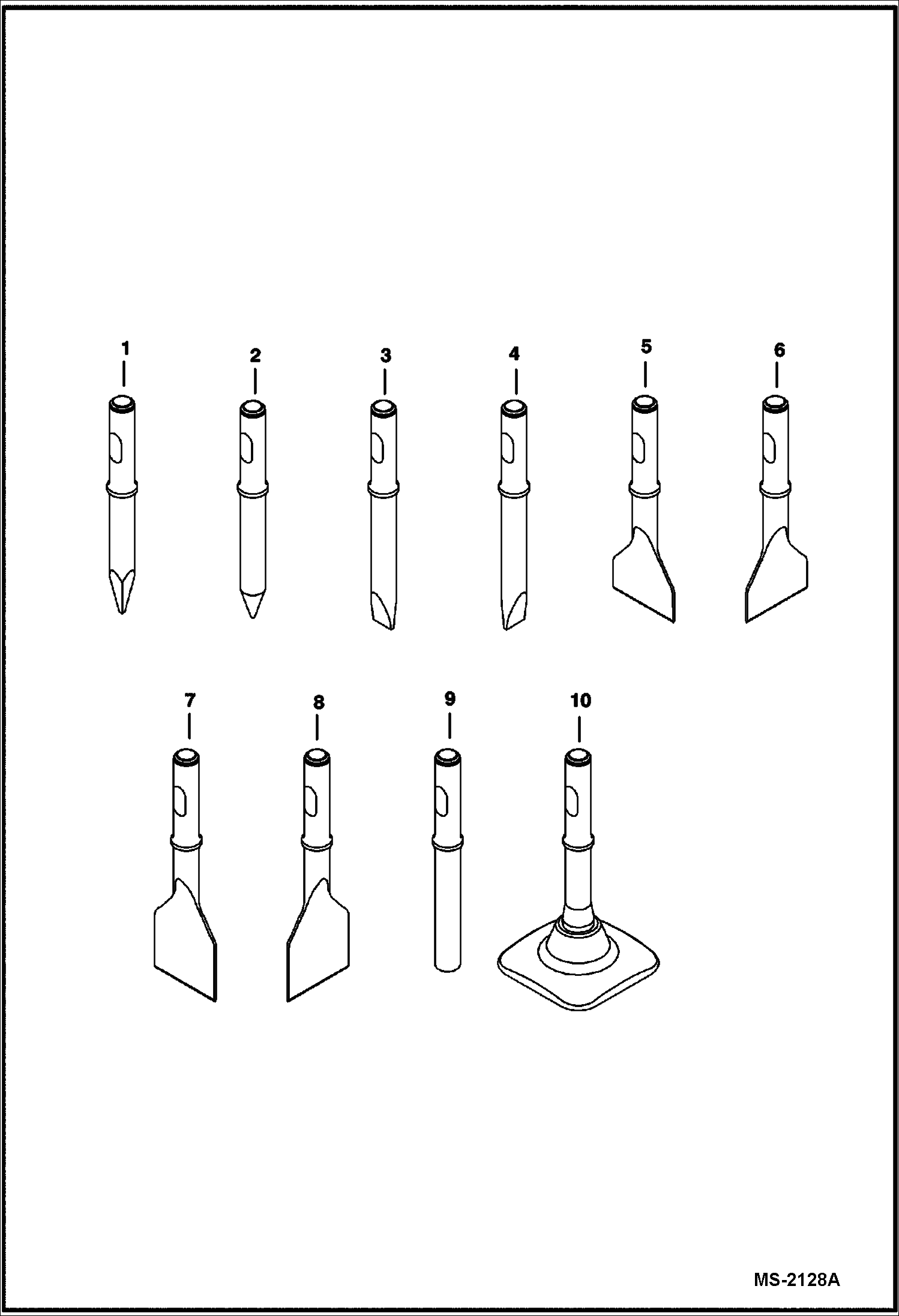 1
2
3
4
5
6
7
8
9
10

MS-2128A