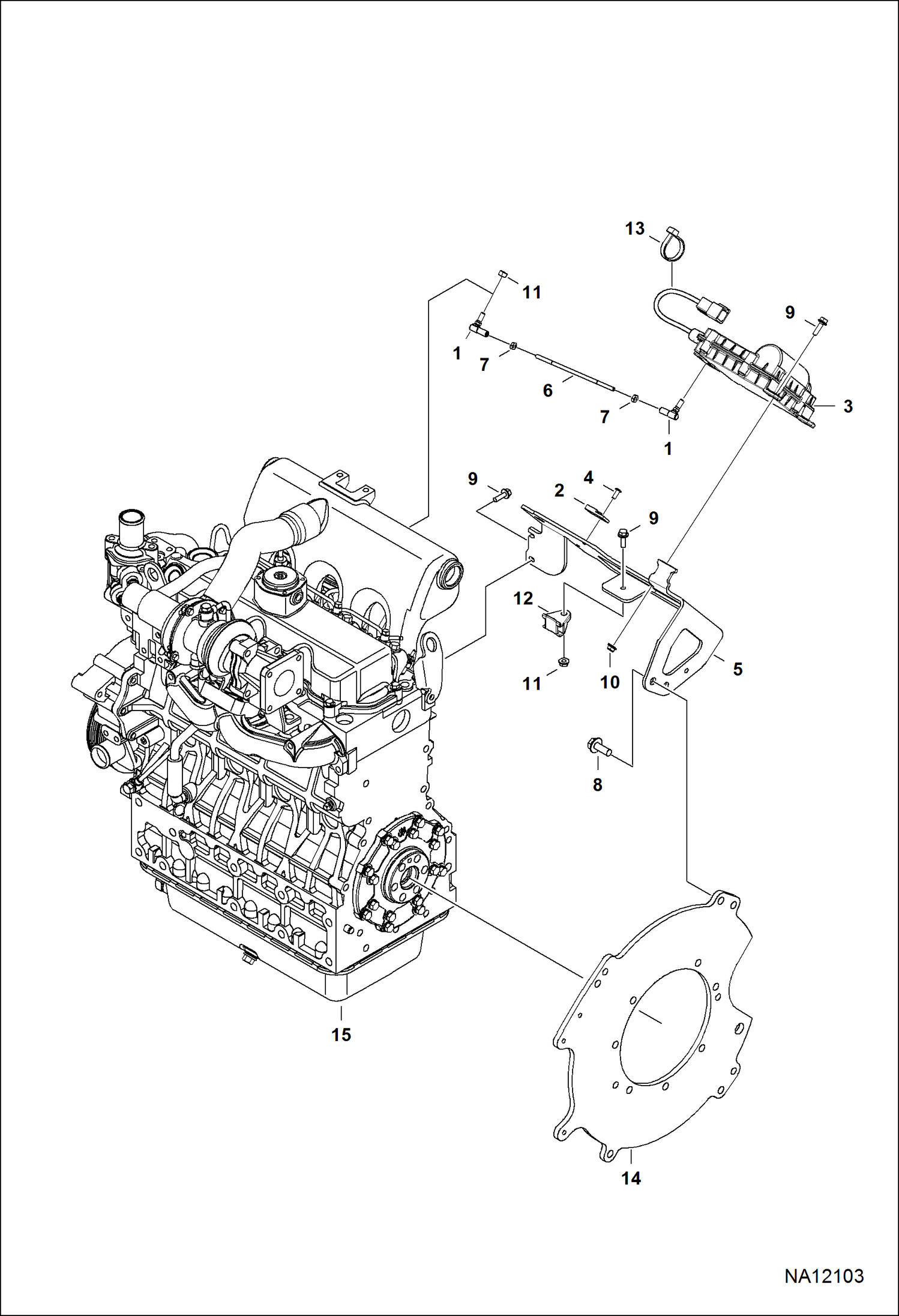 13
11
9
1
7
6
7
3
1
9
4
2
9
12
5
11
10
8
15
14
NA12103