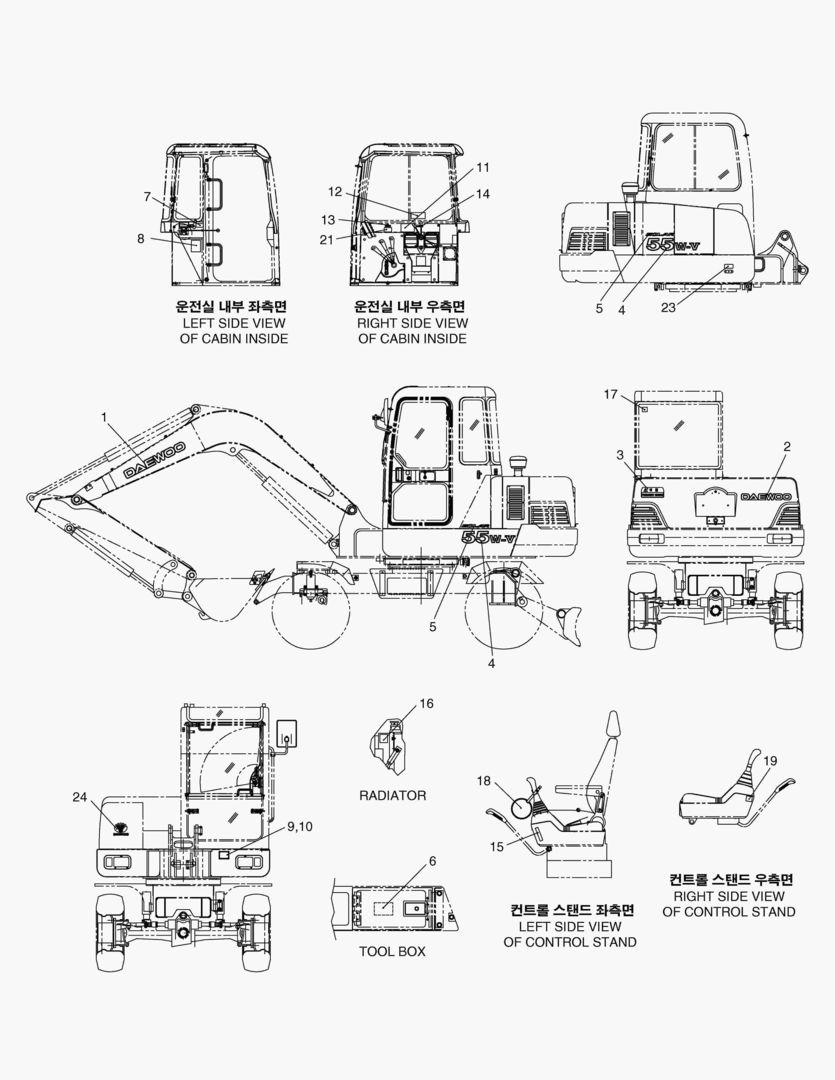 7
8
운전실 내부 좌측면
LEFT SIDE VIEW
OF CABIN INSIDE

12
13
21
11
14
운전실 내부 우측면
RIGHT SIDE VIEW
OF CABIN INSIDE

55W-V
5
4
23

1
DAEWOO
55W-V
5
4

17
3
2
DAEWOO

24
9,10

16
RADIATOR

6
TOOL BOX

18
15
컨트롤 스탠드 좌측면
LEFT SIDE VIEW
OF CONTROL STAND

19
컨트롤 스탠드 우측면
RIGHT SIDE VIEW
OF CONTROL STAND