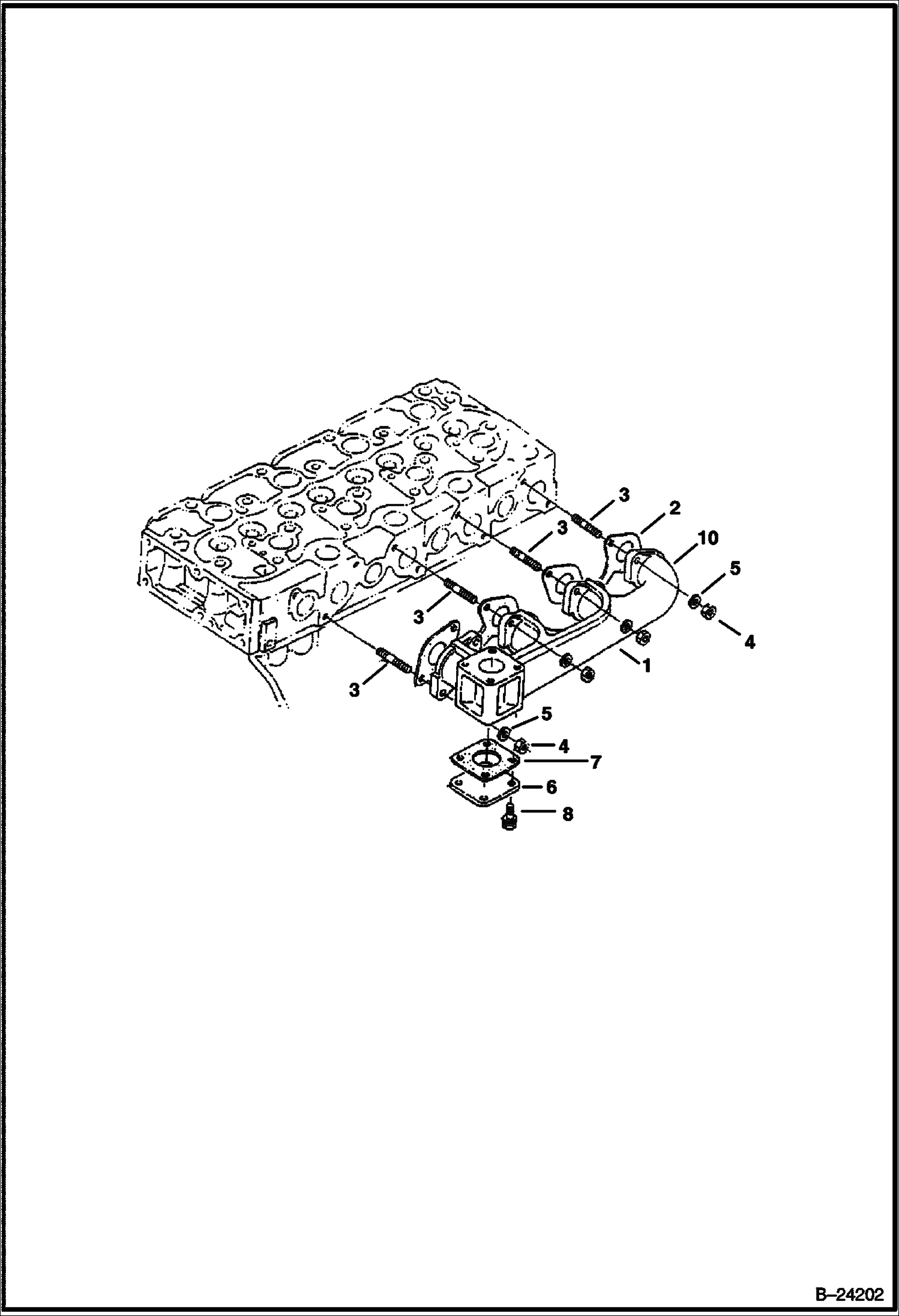 3
2
3
10
5
3
4
1
3
5
4
7
6
8
B–24202