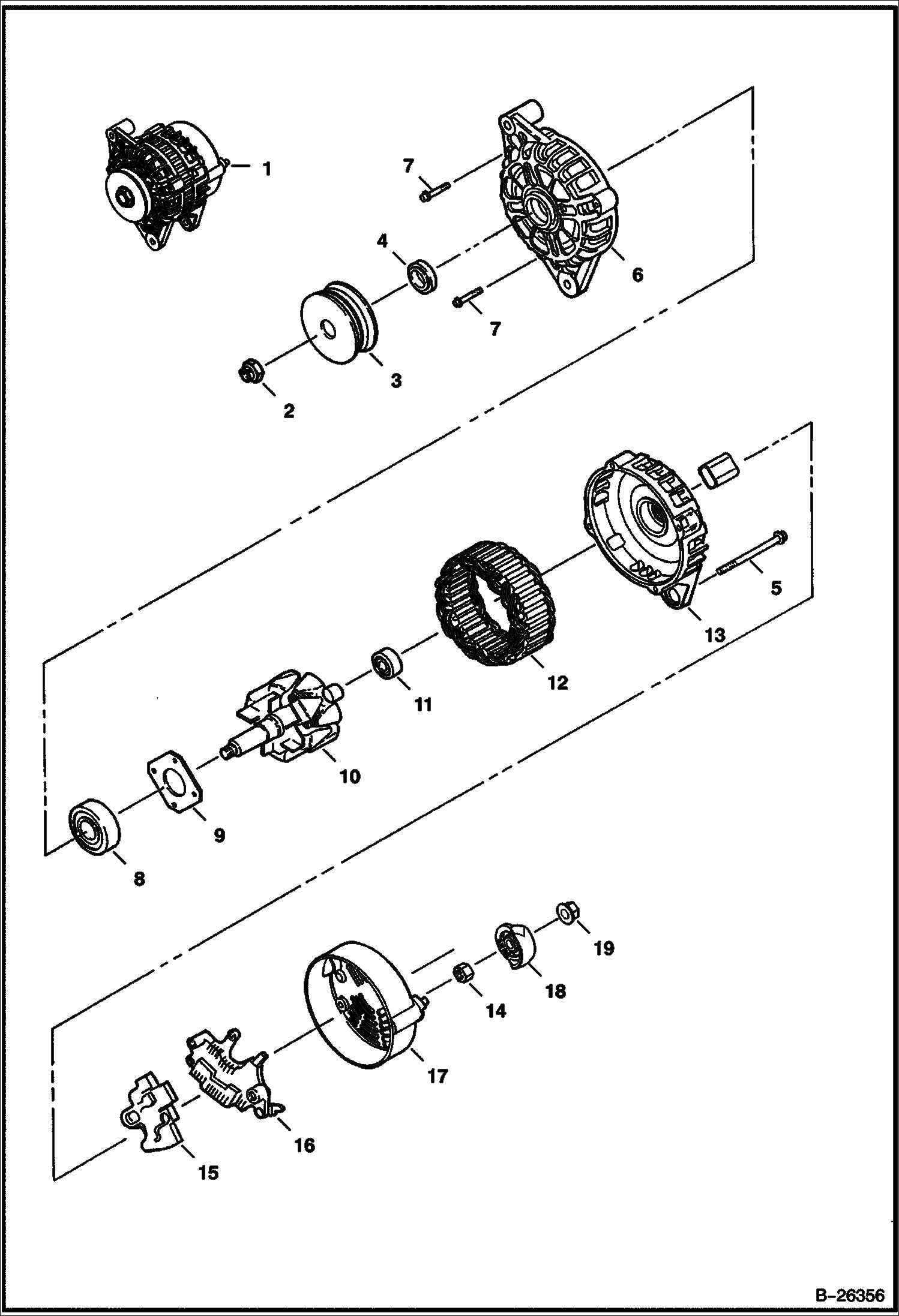 1
7
4
6
7
3
2
5
13
12
11
10
9
8
19
18
14
17
16
15
B-26356