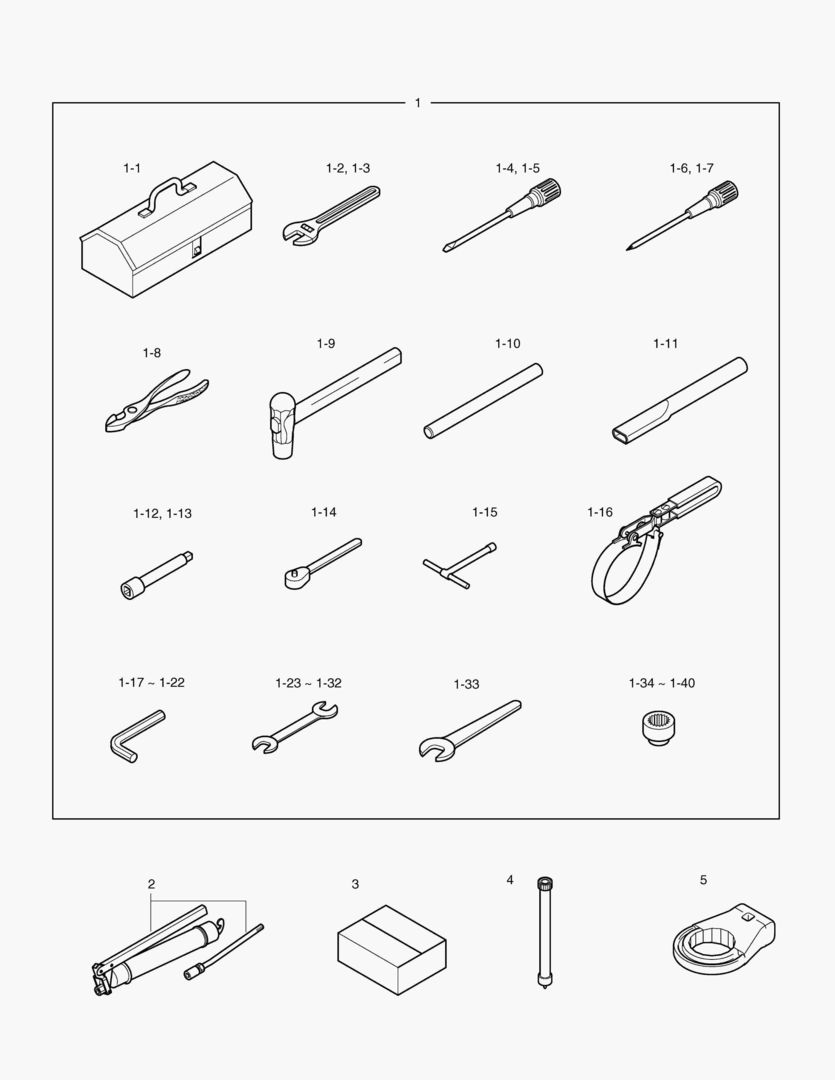 1

1-1

1-2, 1-3

1-4, 1-5

1-6, 1-7

1-8

1-9

1-10

1-11

1-12, 1-13

1-14

1-15

1-16

1-17 ~ 1-22

1-23 ~ 1-32

1-33

1-34 ~ 1-40

2

3

4

5