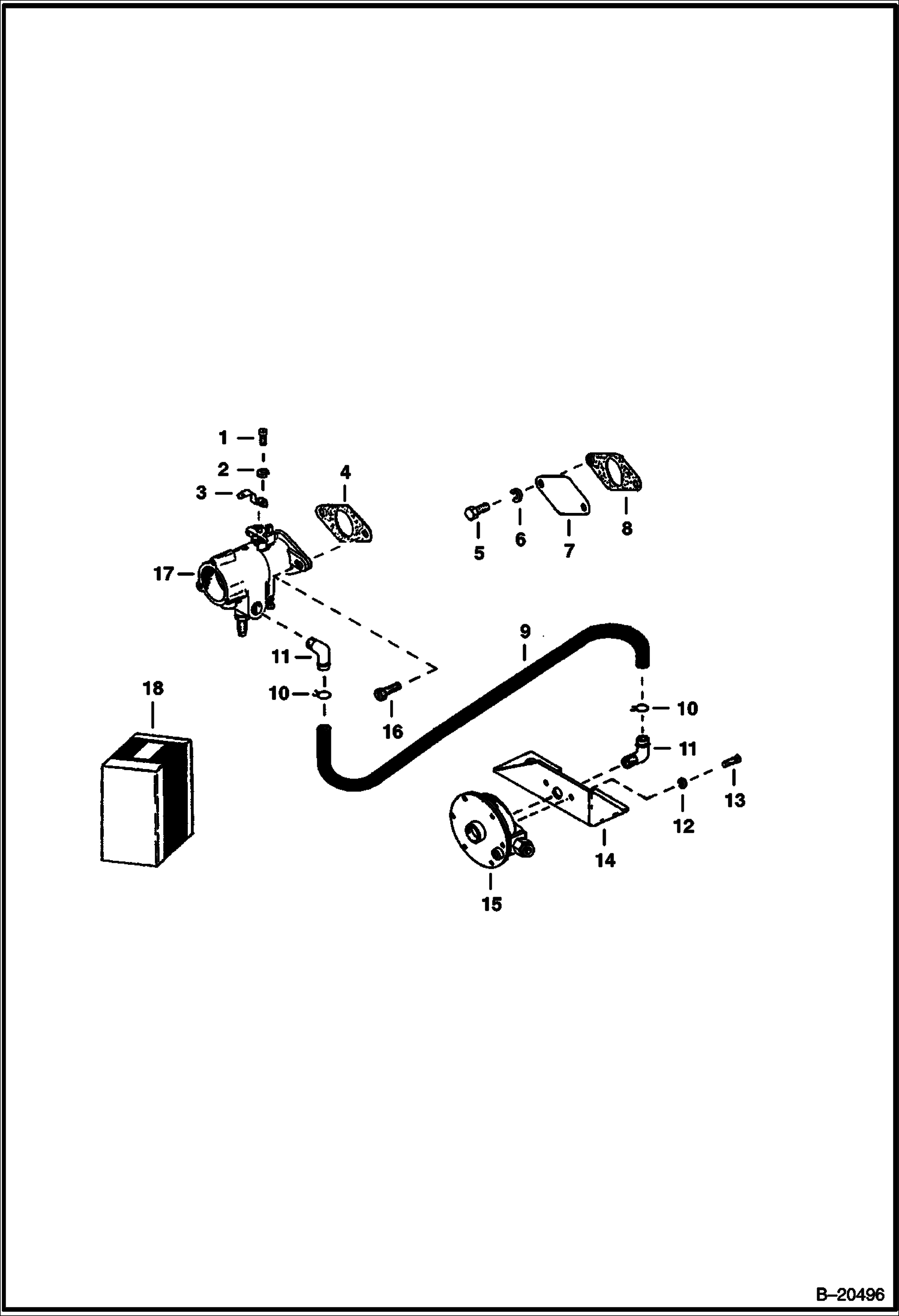 1
2
3
4
5
6
7
8
17
9
11
10
16
18
10
11
13
12
14
15

B–20496