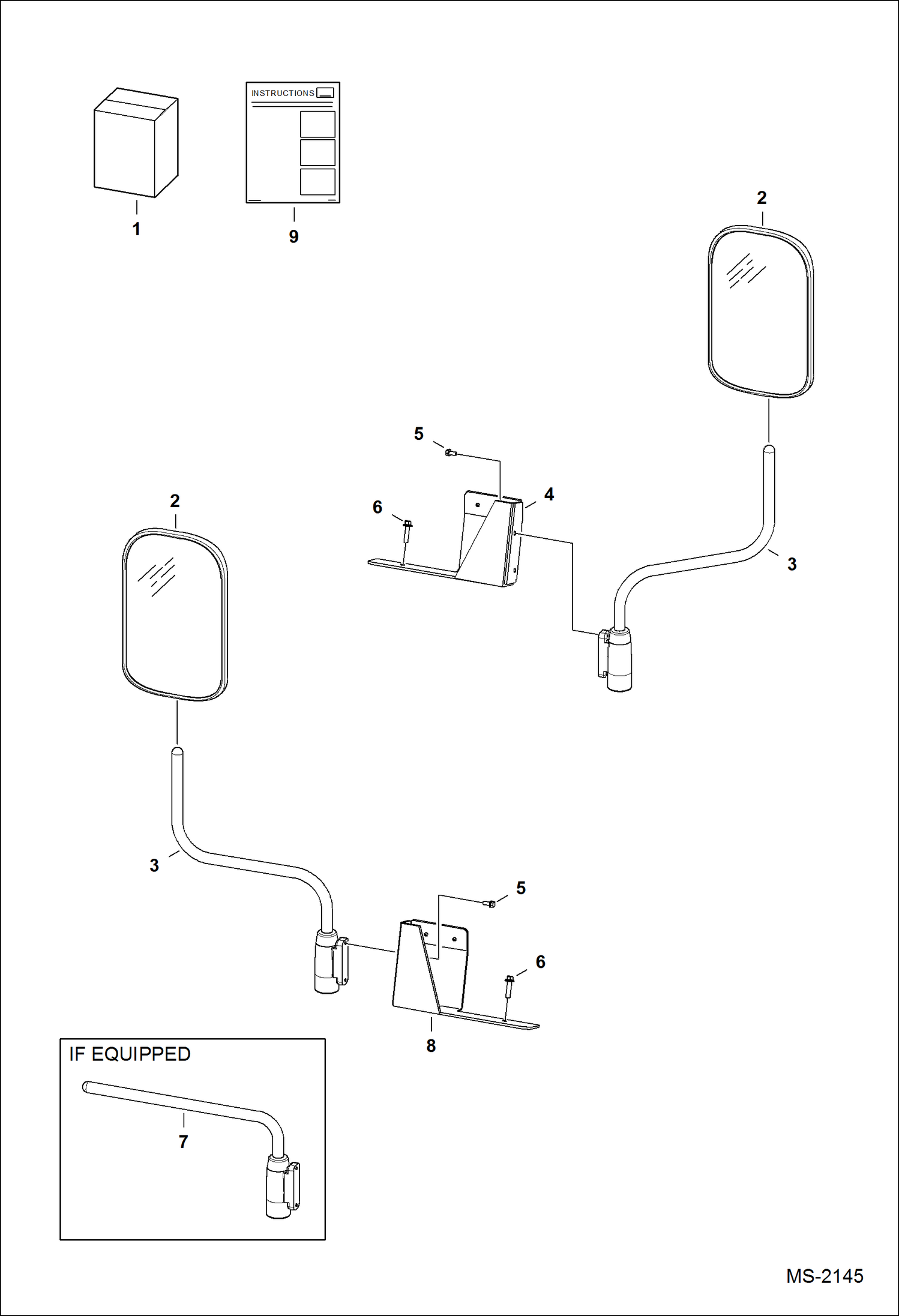 INSTRUCTIONS

1

9

2

5

4

6

3

2

3

5

6

8

IF EQUIPPED

7

MS-2145