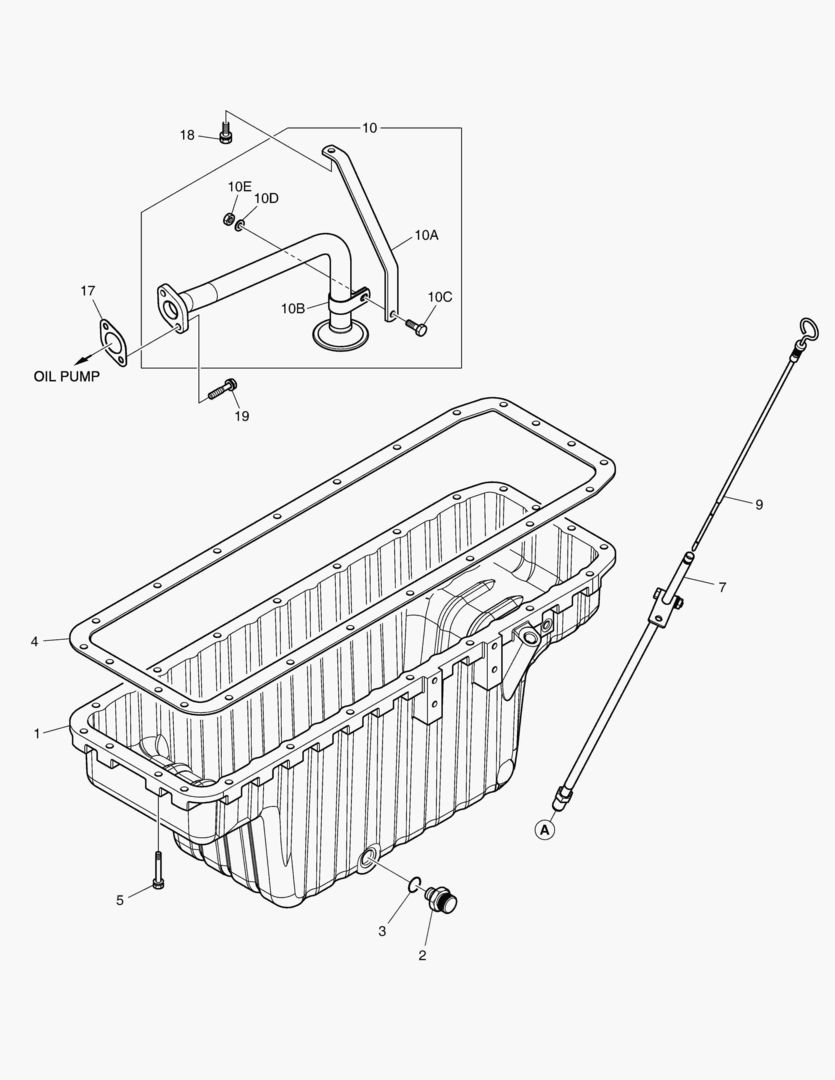 18
10
10E
10D
10A
17
10B
10C
OIL PUMP
19
9
7
4
1
A
5
3
2