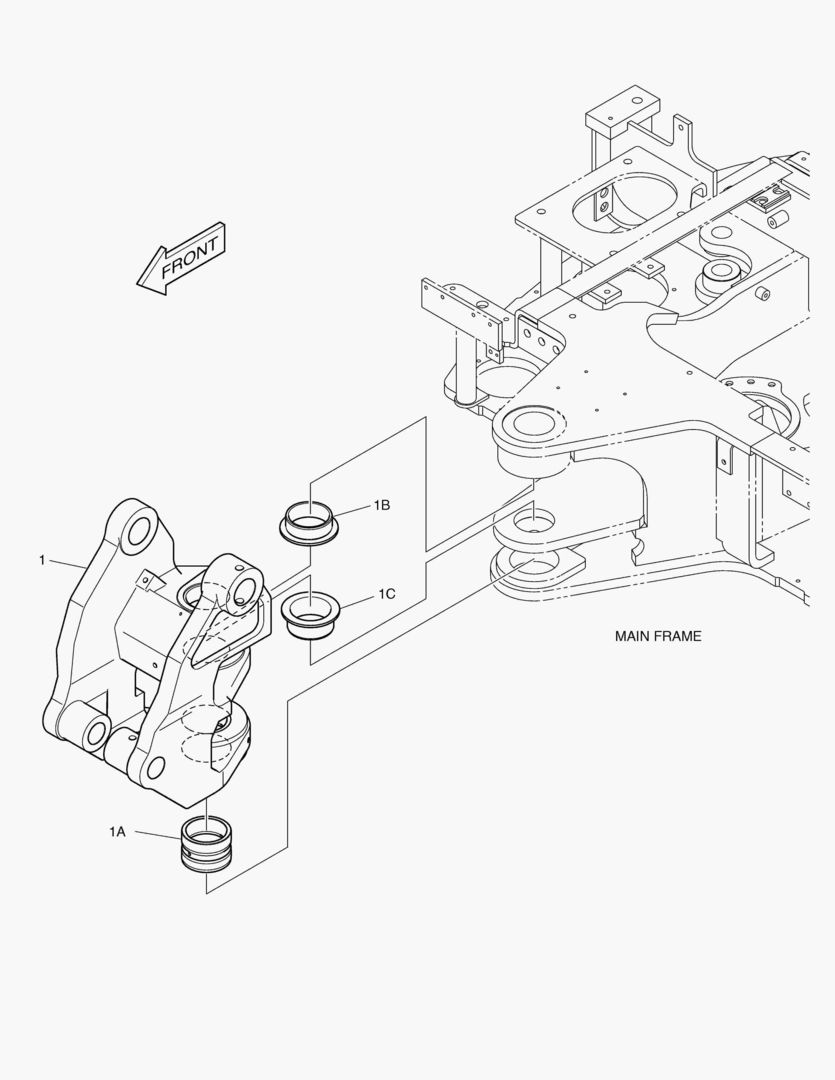 FRONT

1B

1

1C

MAIN FRAME

1A