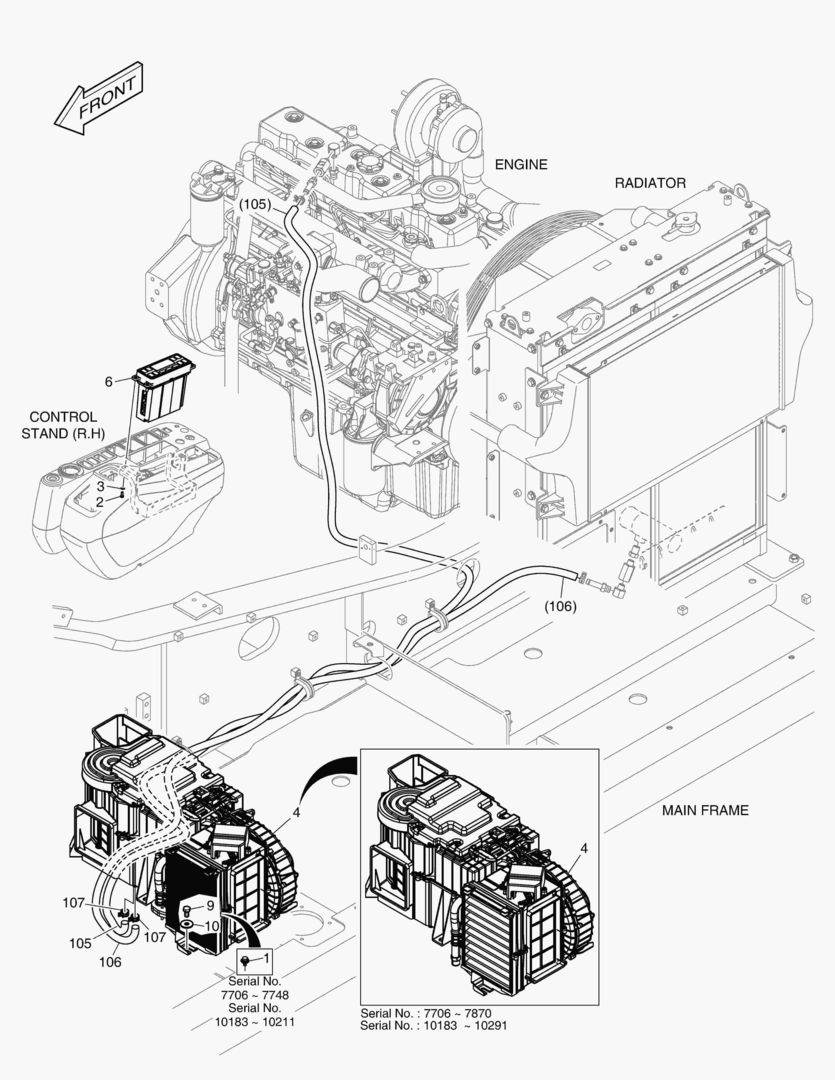 FRONT

ENGINE

RADIATOR

(105)

6

CONTROL STAND (R.H)

3
2

(106)

MAIN FRAME

4

4

107
9
10
105
107
106

1

Serial No. 7706 ~ 7748
Serial No. 10183 ~ 10211

Serial No. : 7706 ~ 7870
Serial No. : 10183 ~ 10291