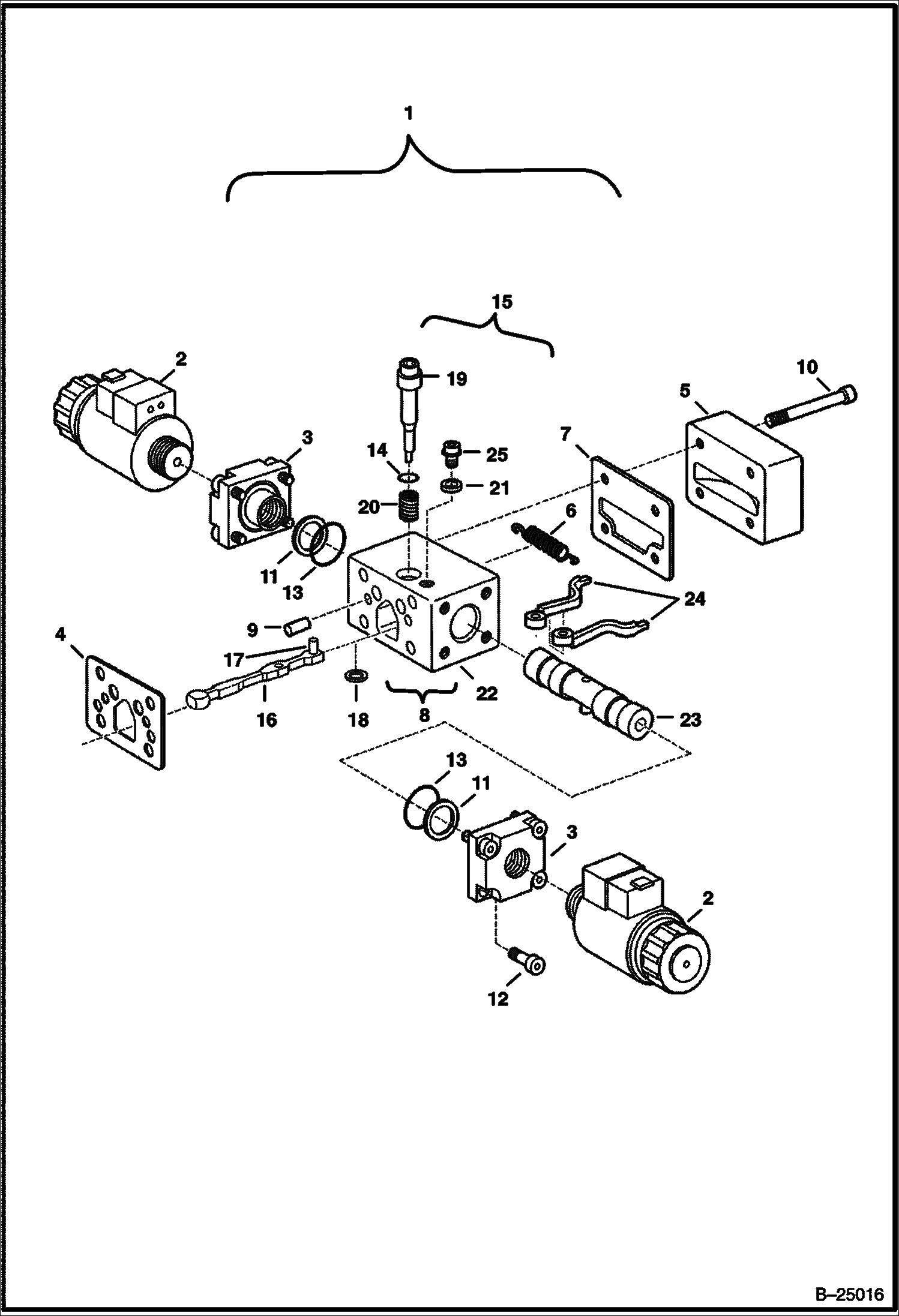 1

15

2

19

10

5

3

14

25

7

21

20

6

11

13

24

9

4

17

22

16

18

8

23

13

11

3

2

12

B–25016