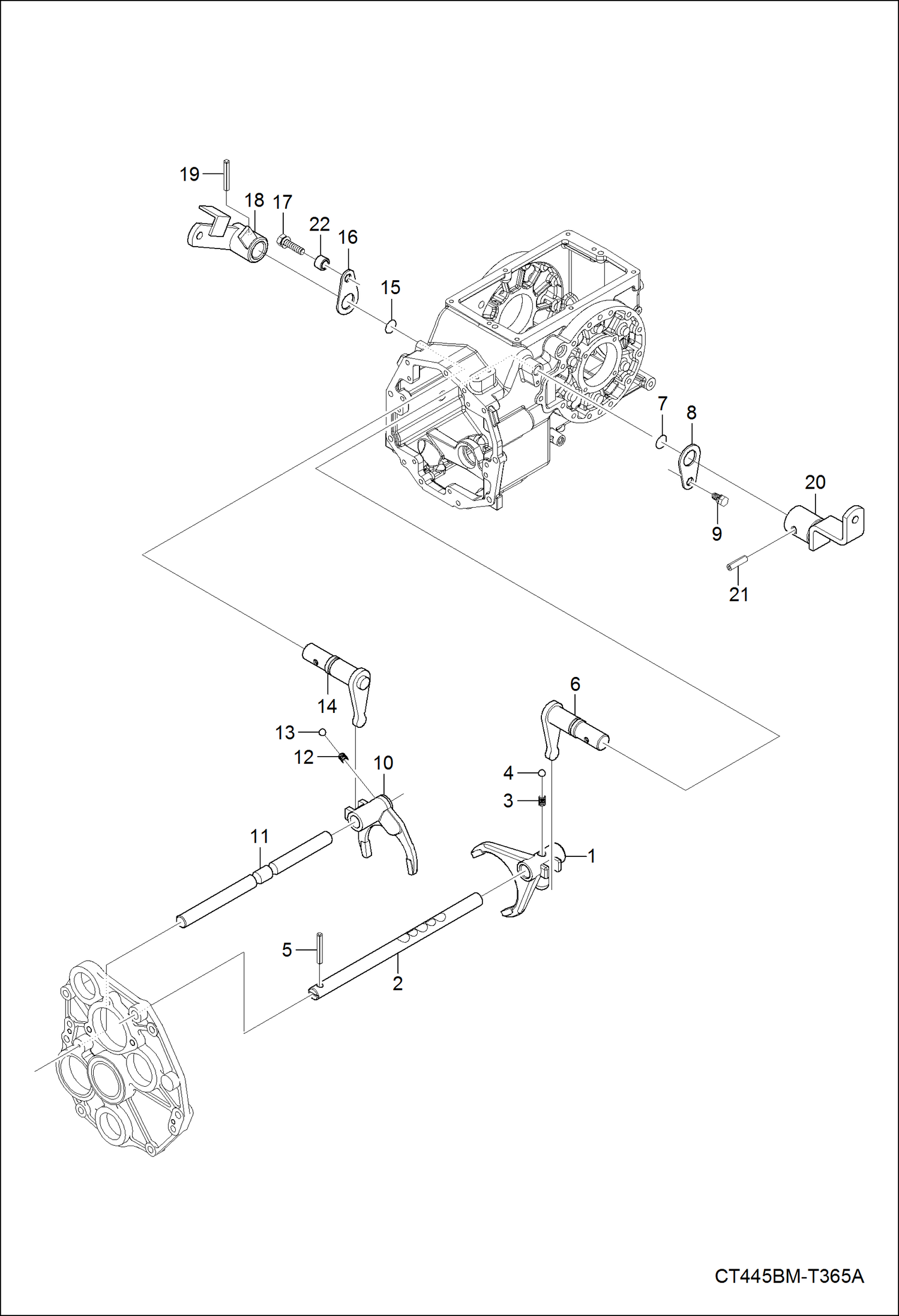 19
18
17
22
16
15
7
8
20
9
21
14
6
13
12
10
4
3
11
1
5
2

CT445BM-T365A