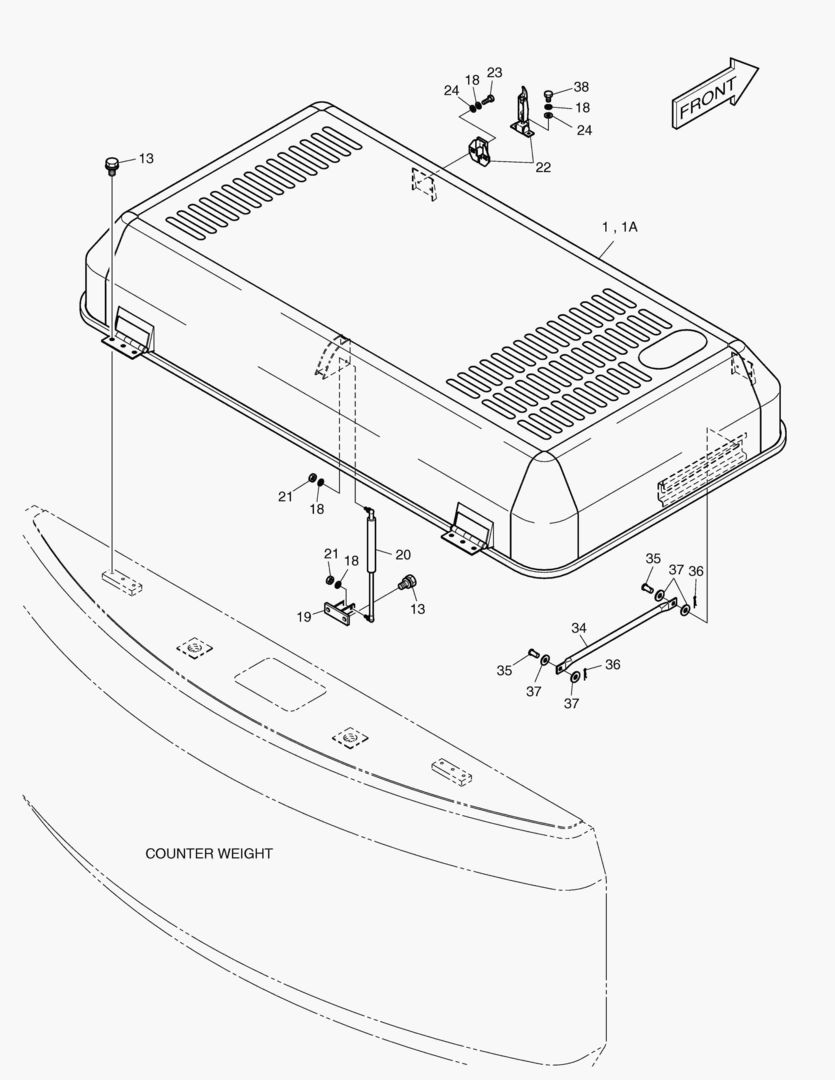 FRONT

18 23
24
38
18
24
22
13
1 , 1A
21
18
21 18
20
19
13
35
37 36
34
35
37
36
37
COUNTER WEIGHT