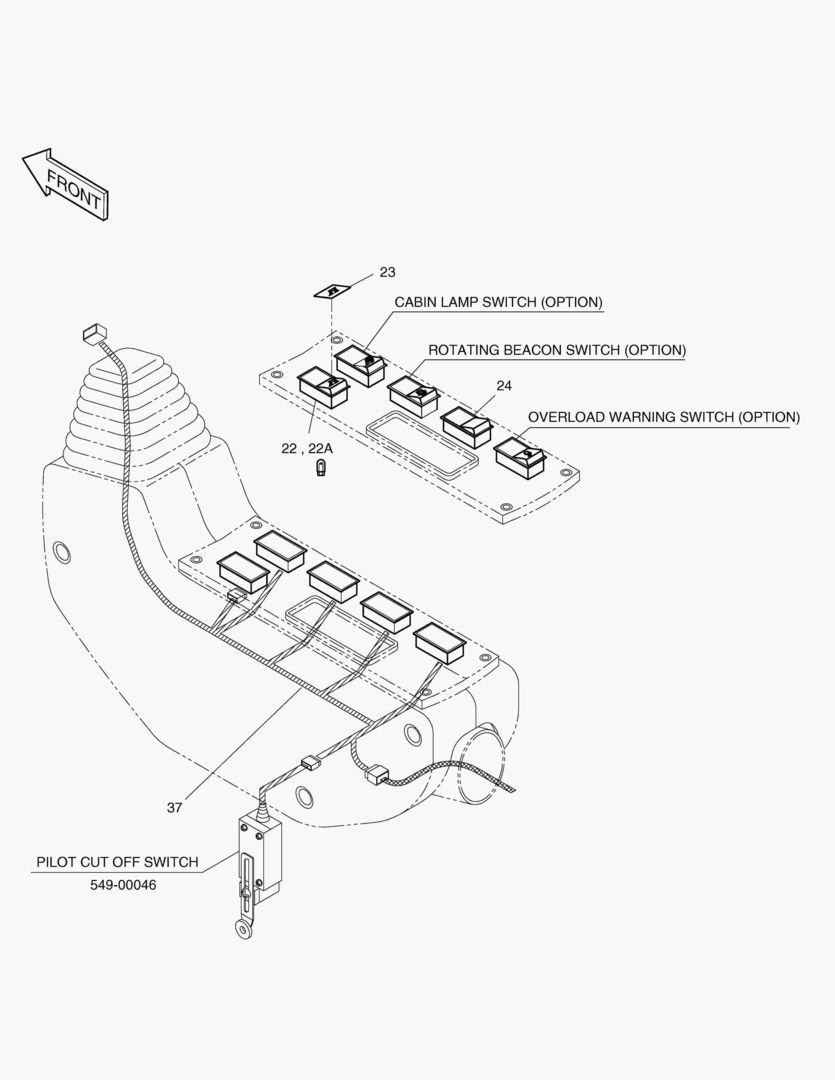 FRONT

23

CABIN LAMP SWITCH (OPTION)

ROTATING BEACON SWITCH (OPTION)

24

OVERLOAD WARNING SWITCH (OPTION)

22 , 22A

37

PILOT CUT OFF SWITCH

549-00046