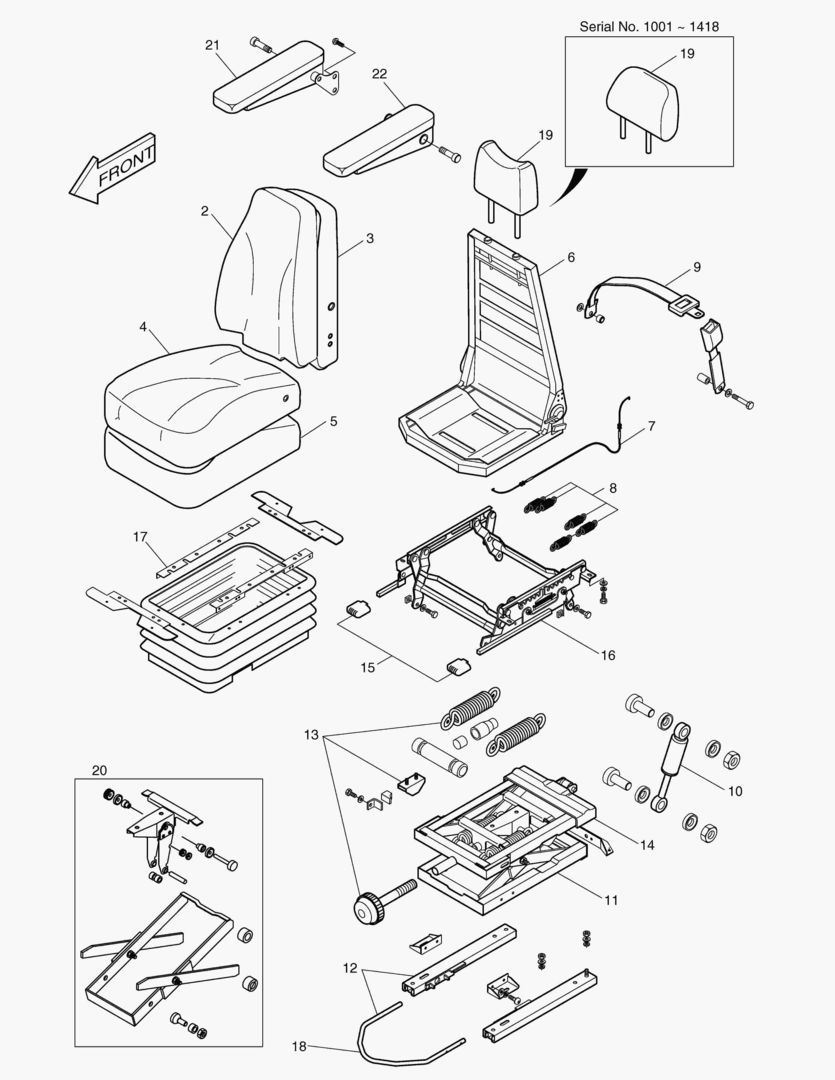 Serial No. 1001 ~ 1418
19
21
22
FRONT
19
2
3
6
9
4
5
7
8
17
15
16
13
10
20
14
11
12
18