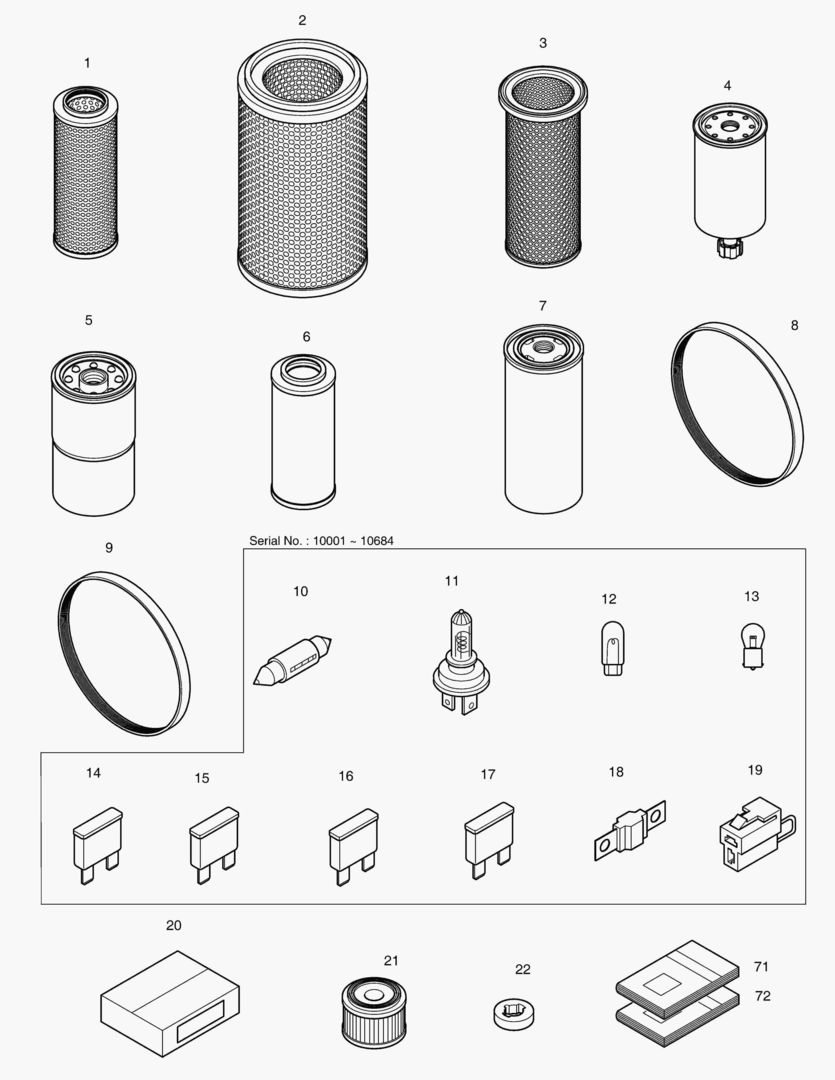 1
2
3
4
5
6
7
8
9
Serial No. : 10001 ~ 10684
10
11
12
13
14
15
16
17
18
19
20
21
22
71
72