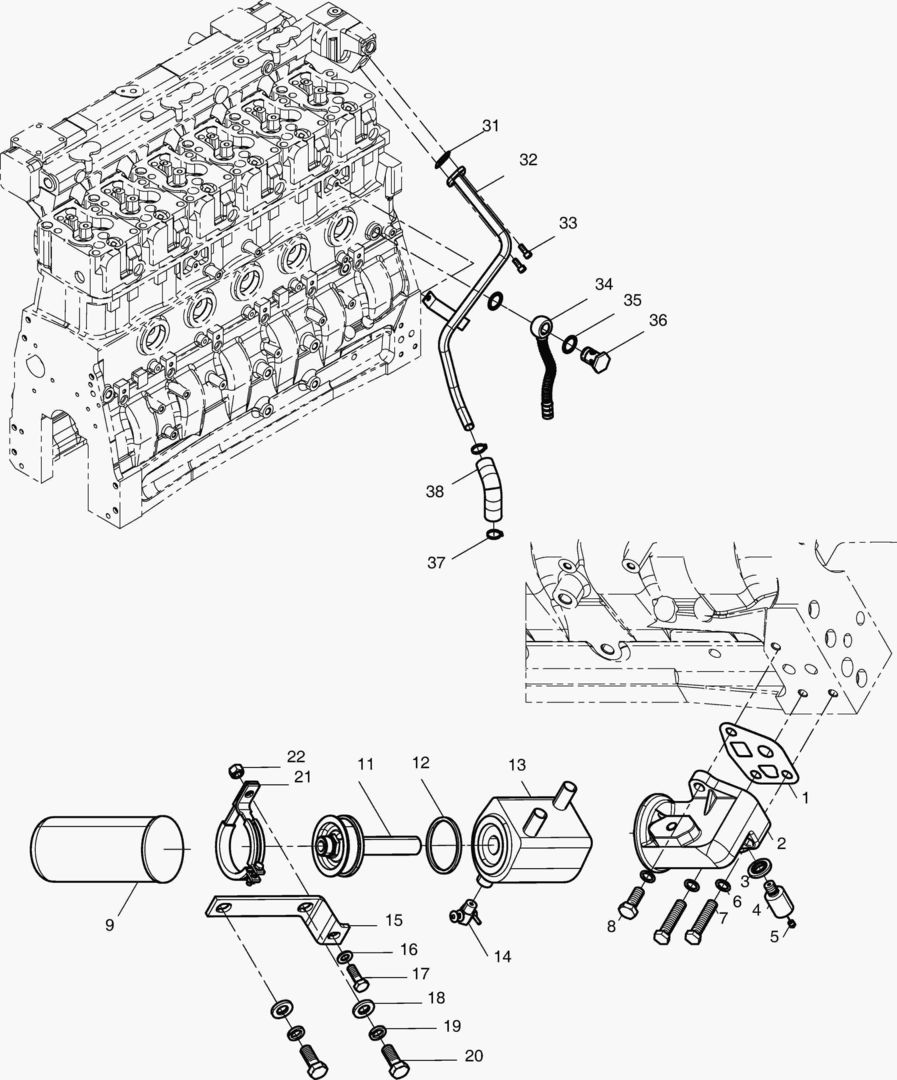 31
32
33
34
35
36
38
37
22
21
11
12
13
1
2
3
4
5
6
7
8
9
15
14
16
17
18
19
20