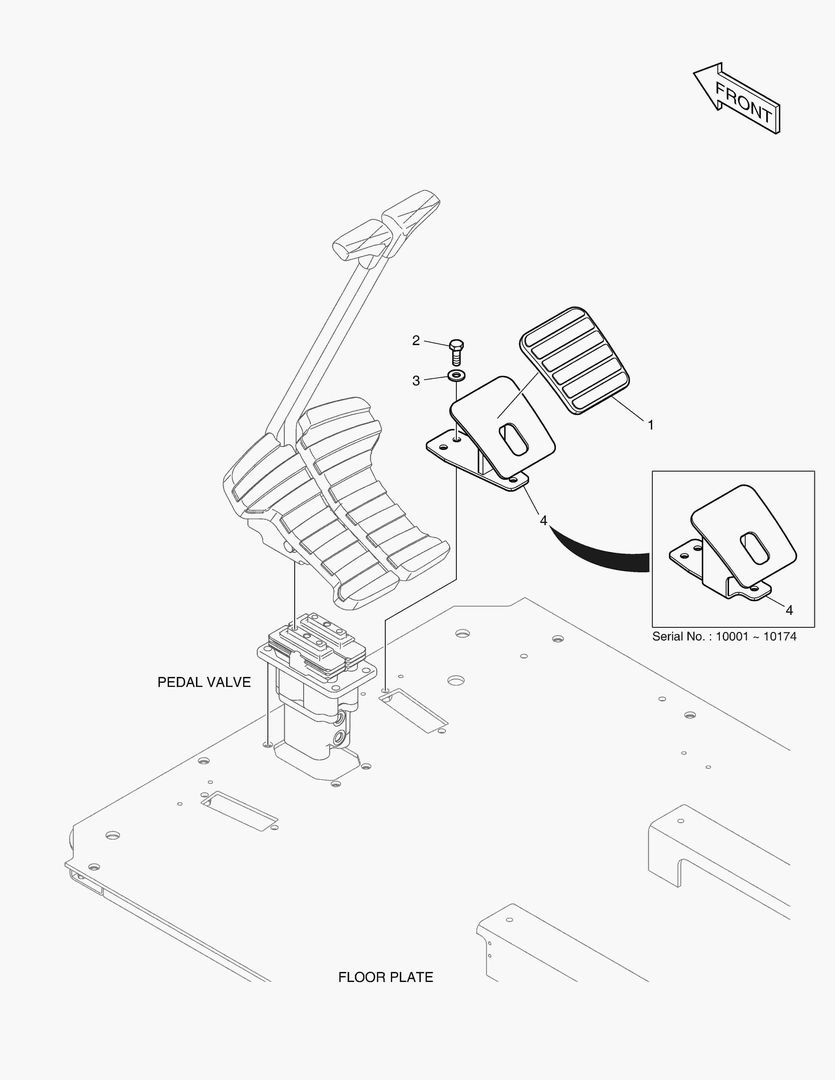 FRONT

2

3

1

4

4

Serial No. : 10001 ~ 10174

PEDAL VALVE

FLOOR PLATE