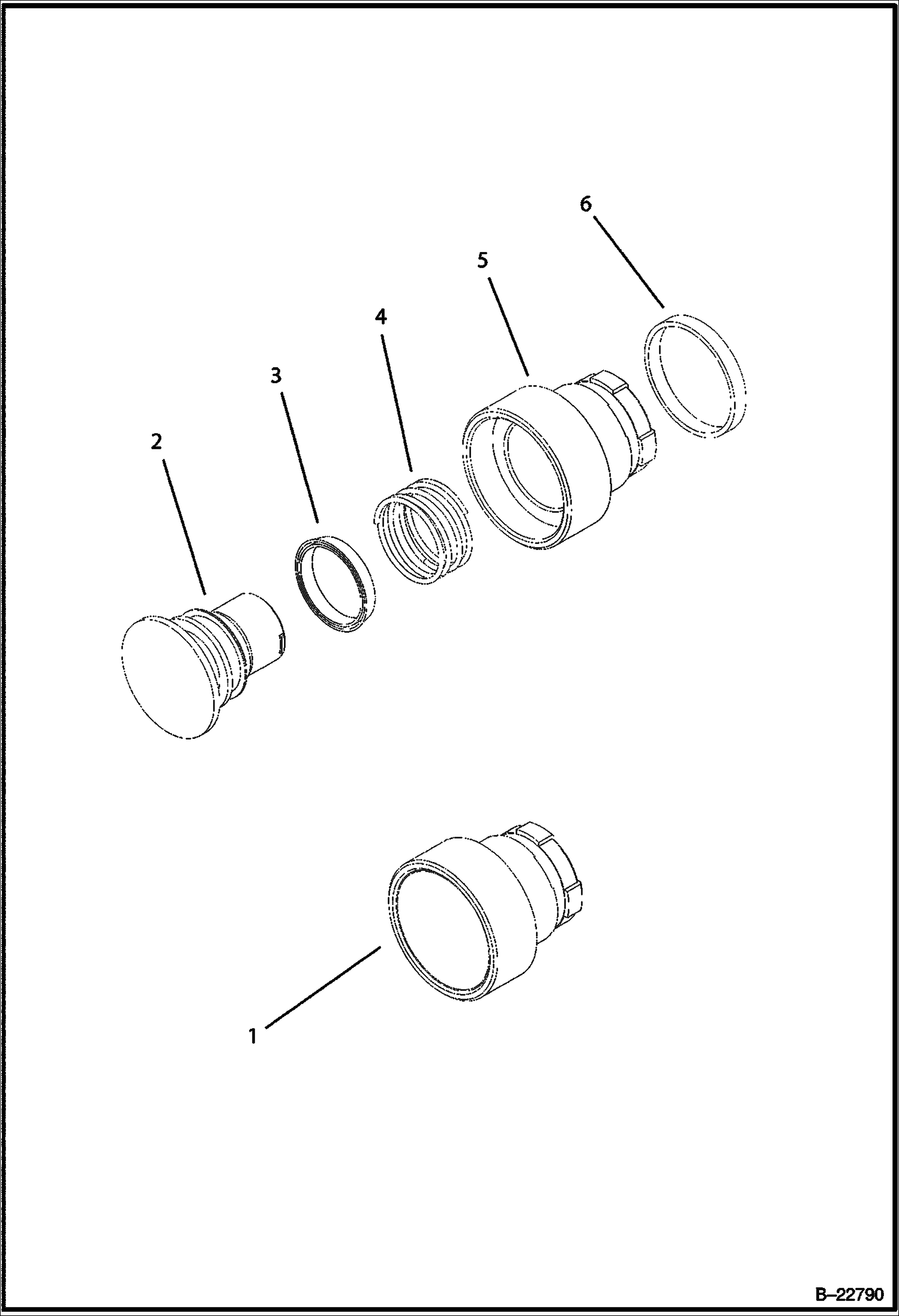 6
5
4
3
2
1
B–22790