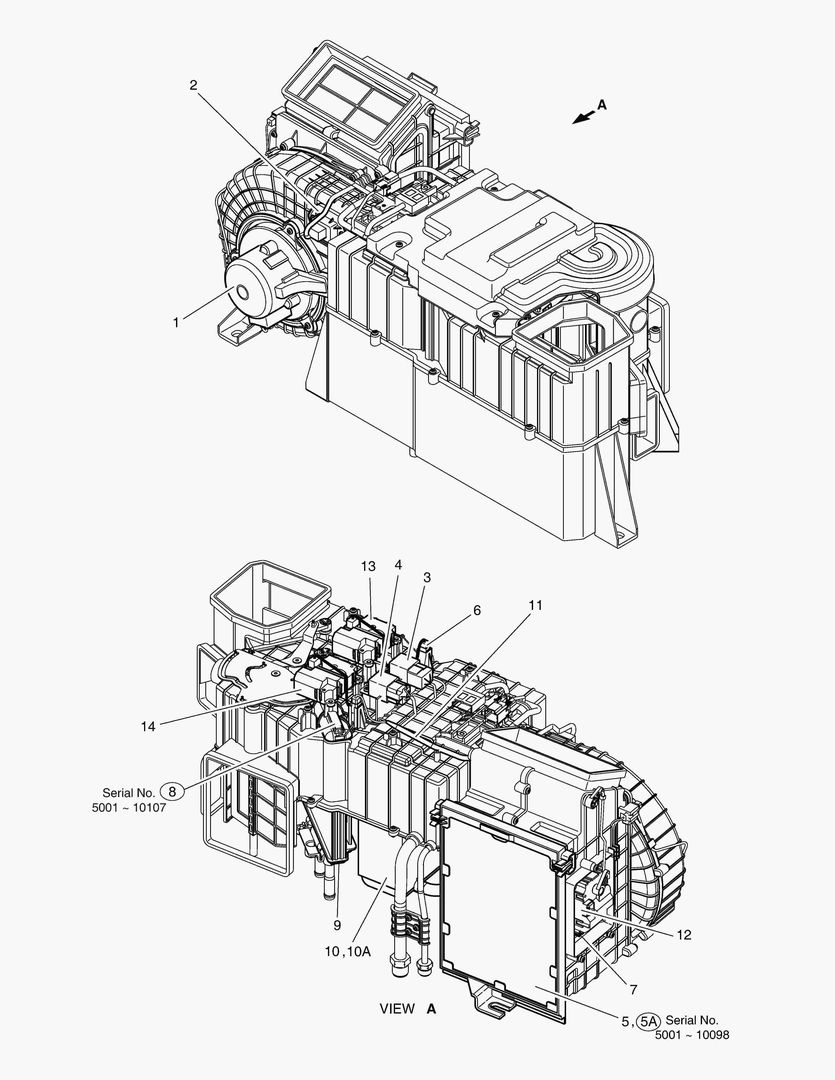 2
A
1

13
4
3
6
11
14
Serial No. 8
5001 ~ 10107
9
10, 10A
12
7
VIEW A
5, 5A Serial No.
5001 ~ 10098