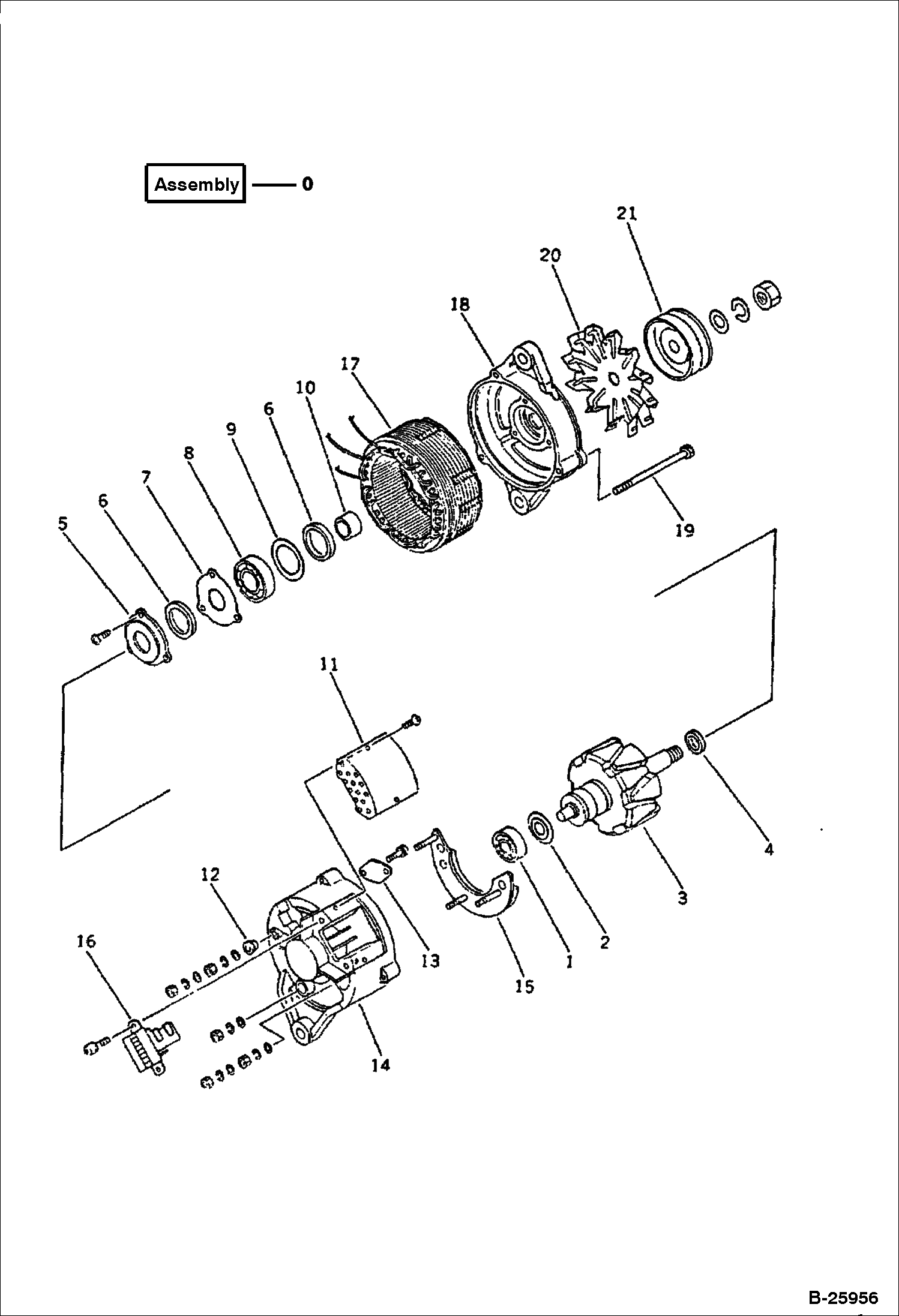 Assembly — 0

21
20
18
17
10
6
9
8
7
6
5
19
11
4
3
2
1
15
13
12
16
14

B-25956