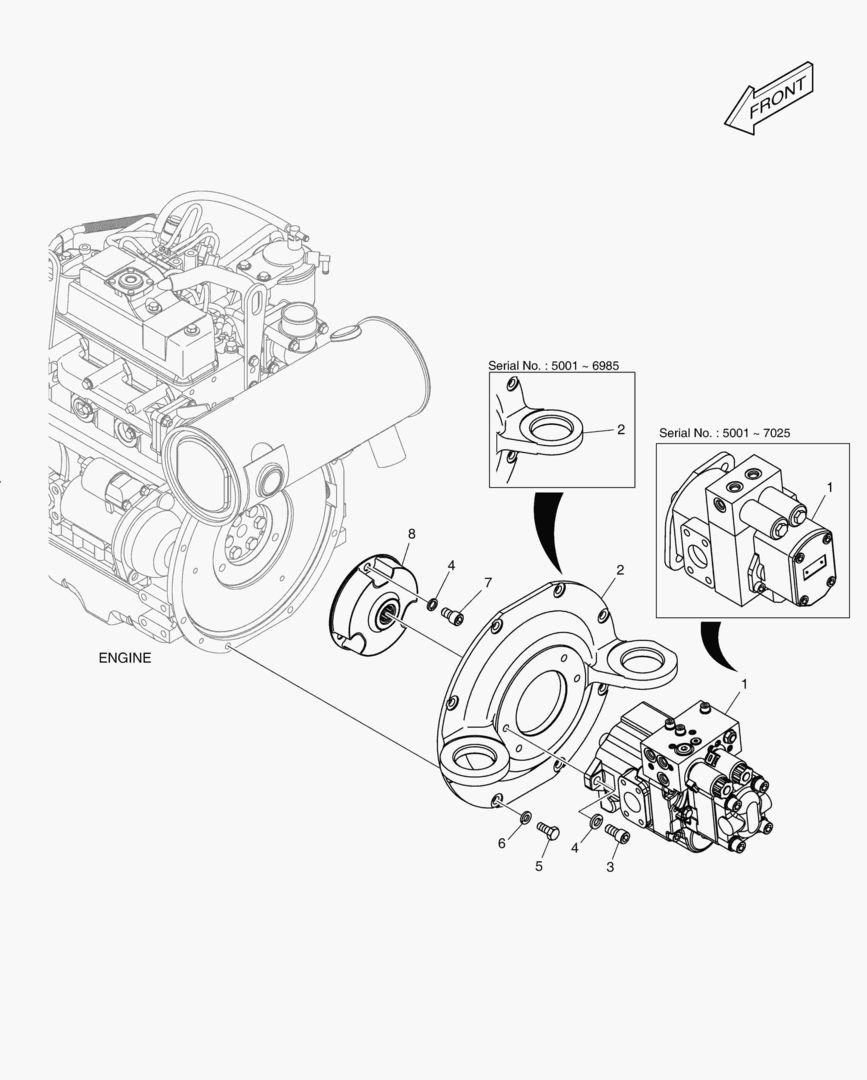 FRONT

Serial No. : 5001 ~ 6985

2

Serial No. : 5001 ~ 7025

1

8

4

7

2

ENGINE

1

6

5

4

3