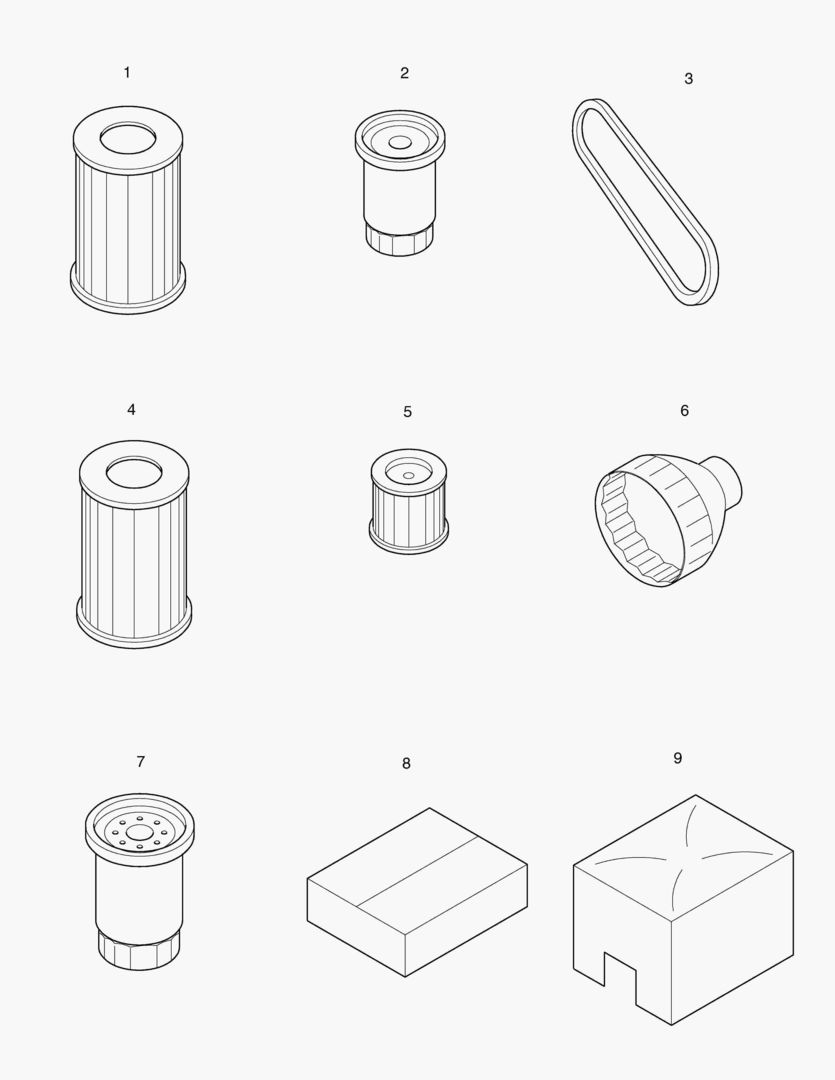 1

2

3

4

5

6

7

8

9