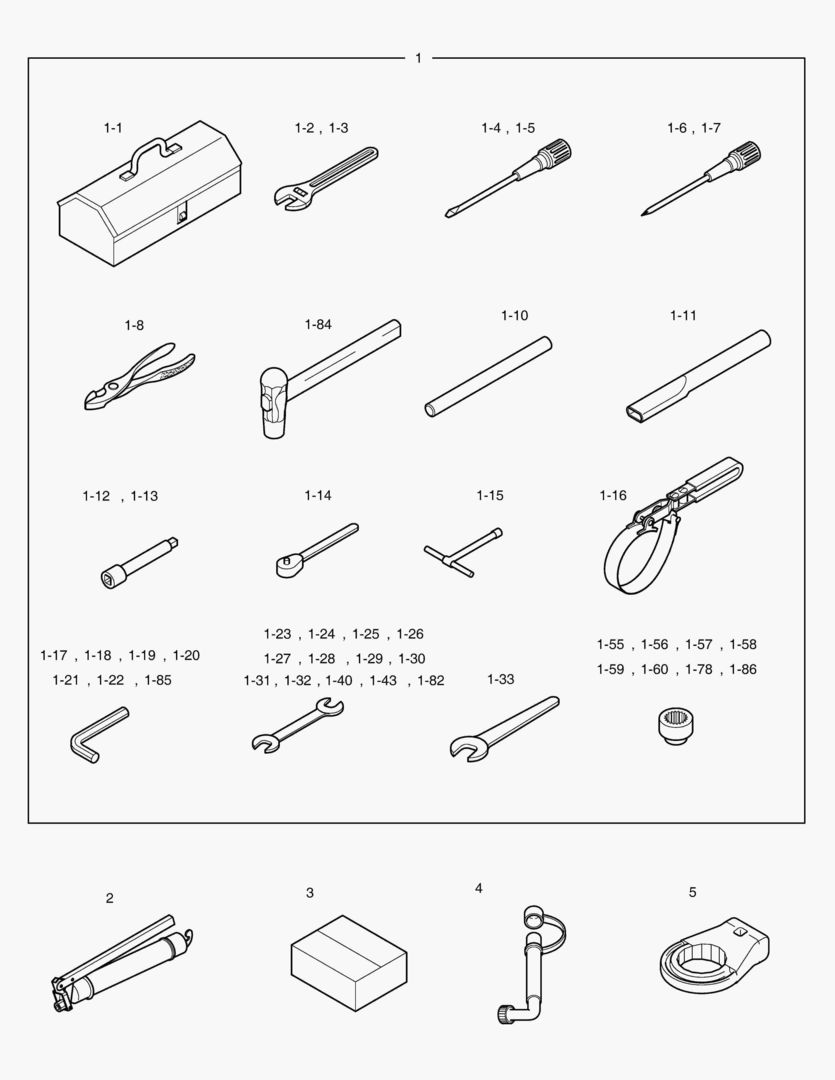 1

1-1

1-2 , 1-3

1-4 , 1-5

1-6 , 1-7

1-8

1-84

1-10

1-11

1-12 , 1-13

1-14

1-15

1-16

1-17 , 1-18 , 1-19 , 1-20
1-21 , 1-22 , 1-85

1-23 , 1-24 , 1-25 , 1-26
1-27 , 1-28 , 1-29 , 1-30
1-31 , 1-32 , 1-40 , 1-43 , 1-82

1-33

1-55 , 1-56 , 1-57 , 1-58
1-59 , 1-60 , 1-78 , 1-86

2

3

4

5