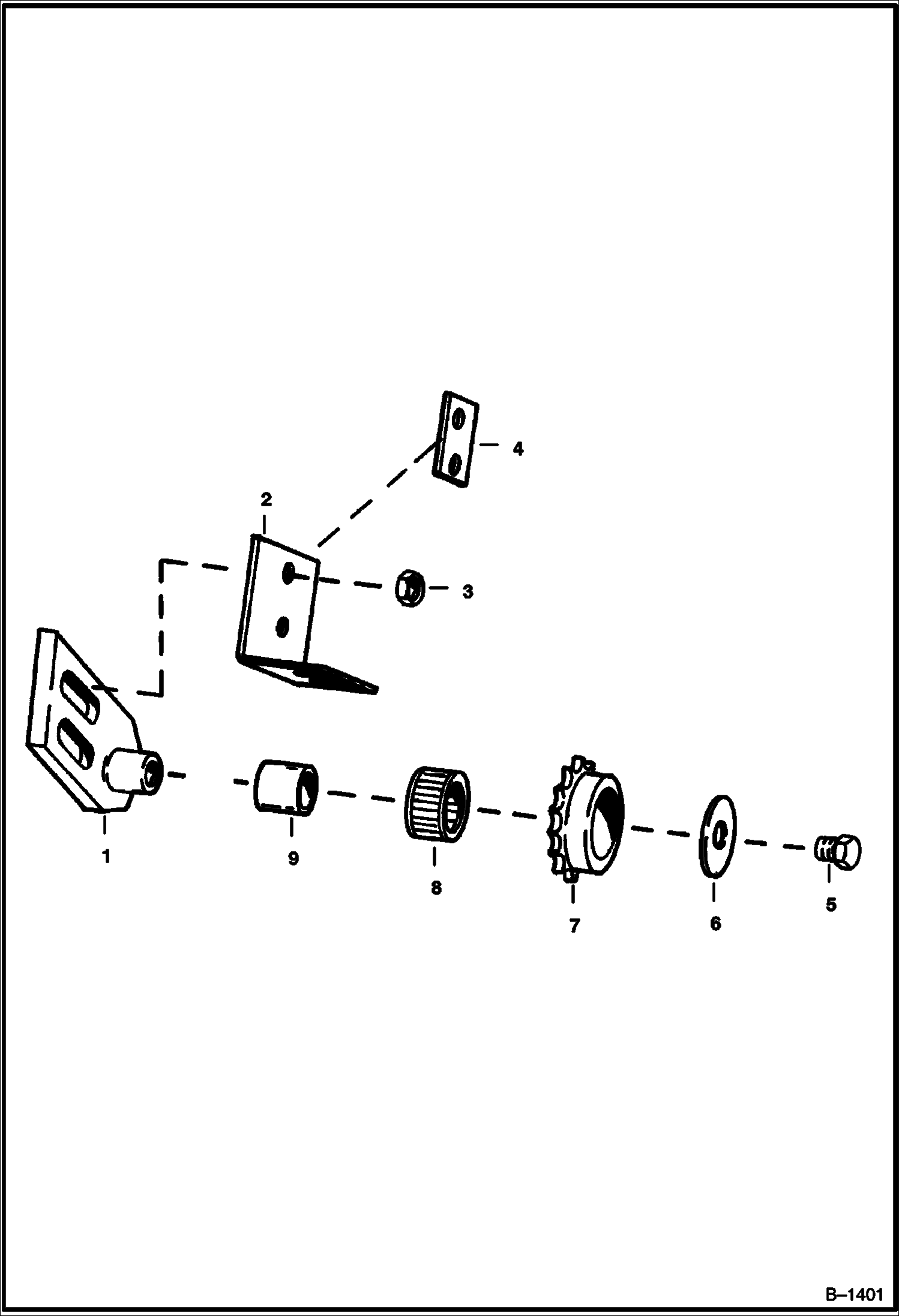 4

2

3

1

9

8

7

6

5

B–1401