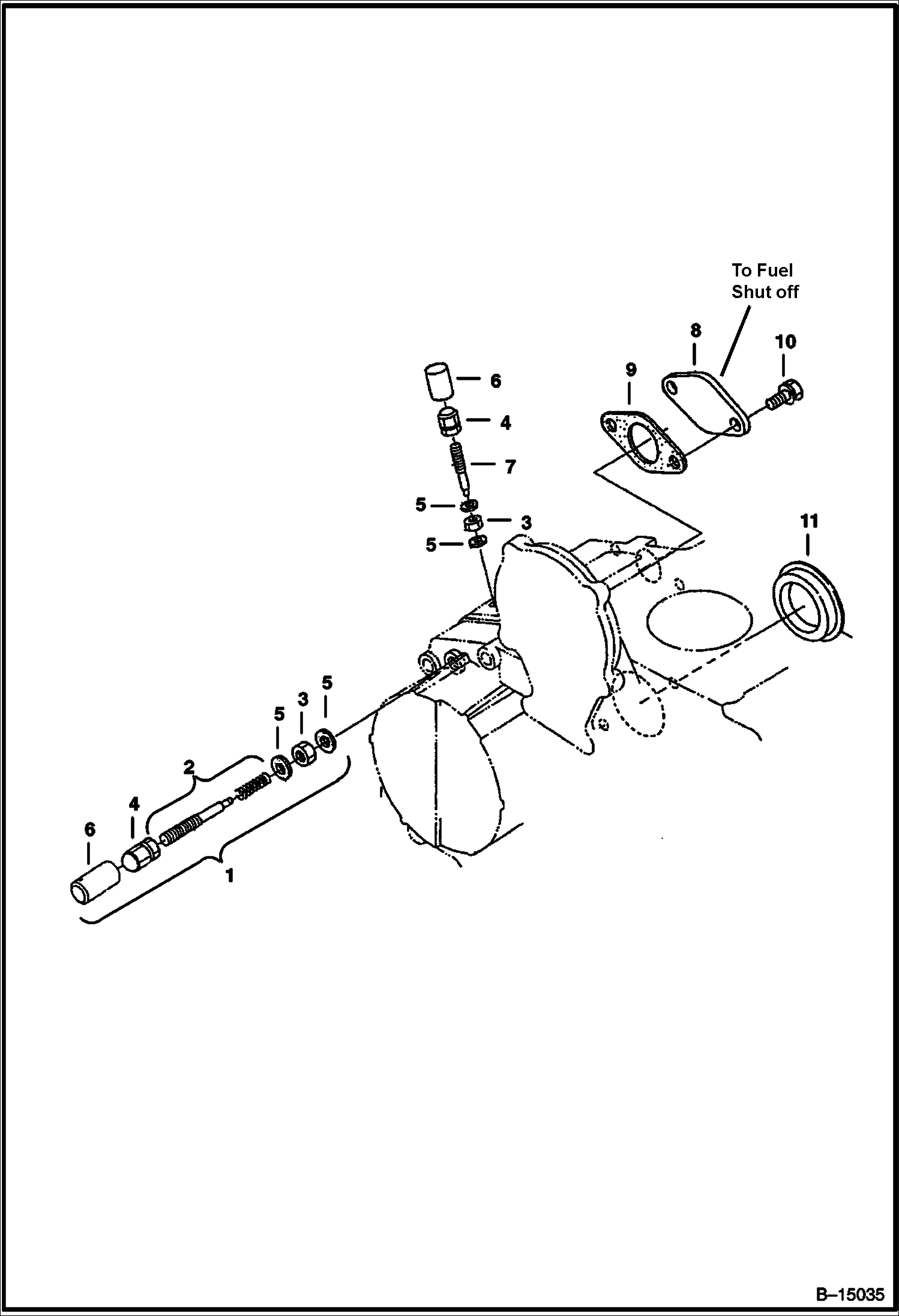 To Fuel Shut off

8

10

9

6

4

7

5

3

5

11

5

3

5

2

4

6

1

B–15035