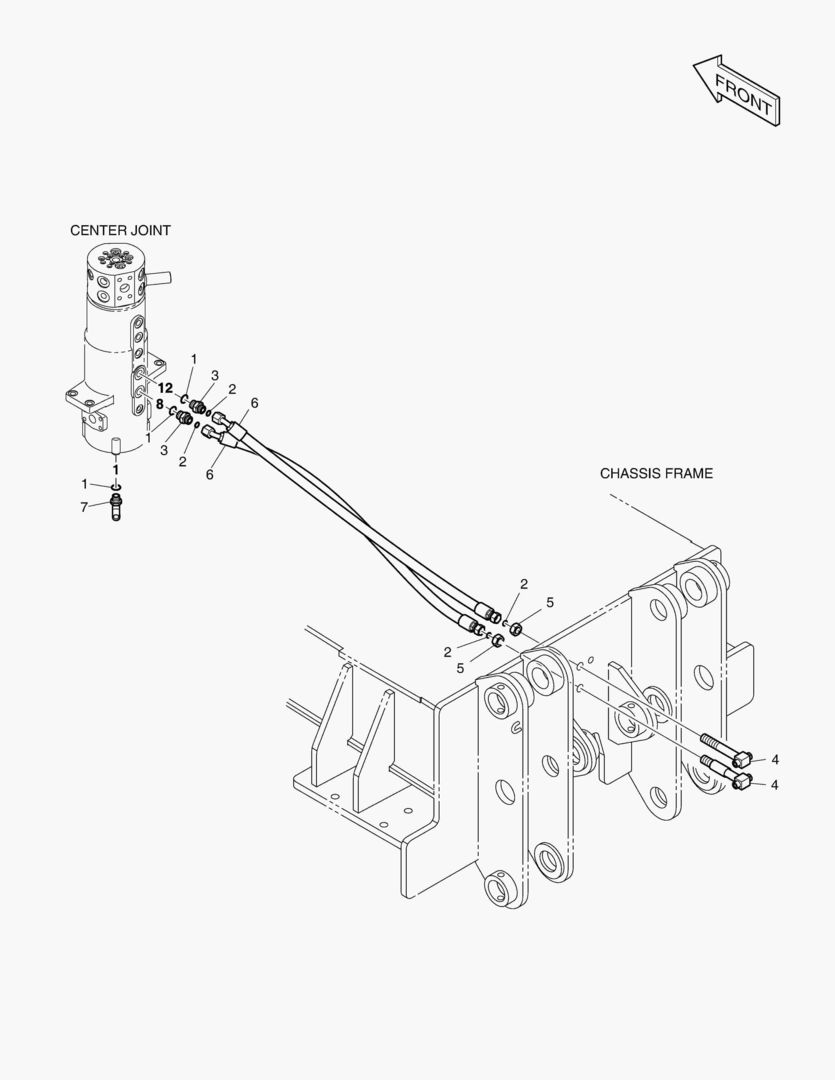 FRONT

CENTER JOINT

1
12
3
2
6
8
1
3
2
6
1
1
7

CHASSIS FRAME

2
5
2
5
4
4