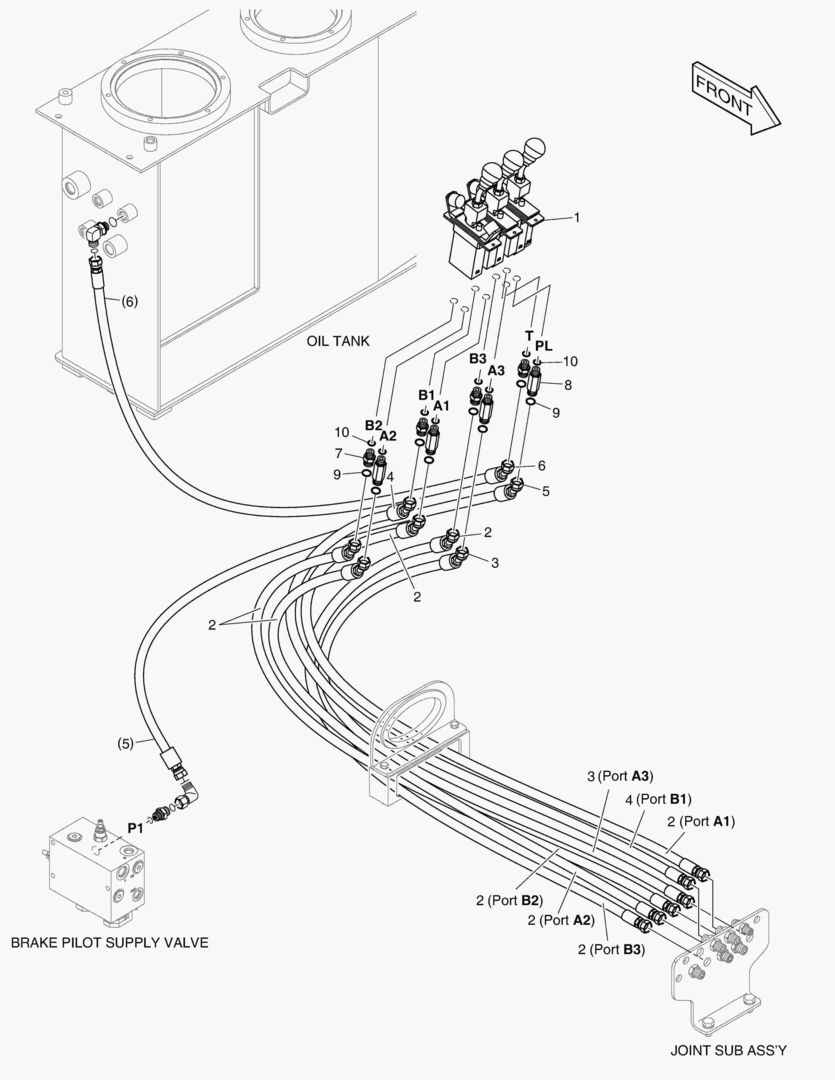 FRONT

1

(6)

OIL TANK

T PL
10
8
9

B3 A3

B1 A1

B2 A2
10
7
9
4

6
5
2
3
2
2

(5)

P1

BRAKE PILOT SUPPLY VALVE

3 (Port A3)
4 (Port B1)
2 (Port A1)
2 (Port B2)
2 (Port A2)
2 (Port B3)

JOINT SUB ASS'Y