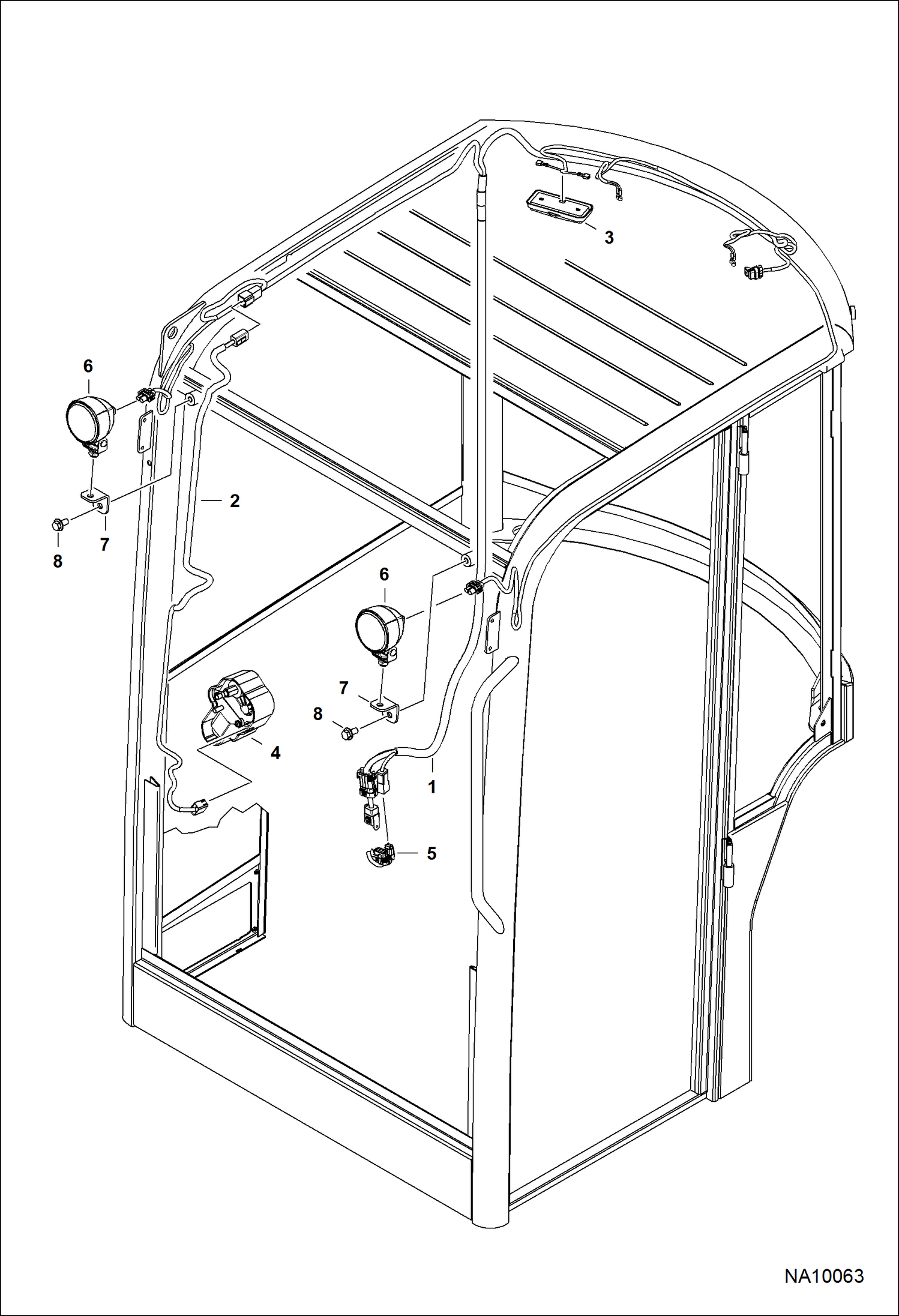 3

6

2

7

8

6

7

8

4

1

5

NA10063