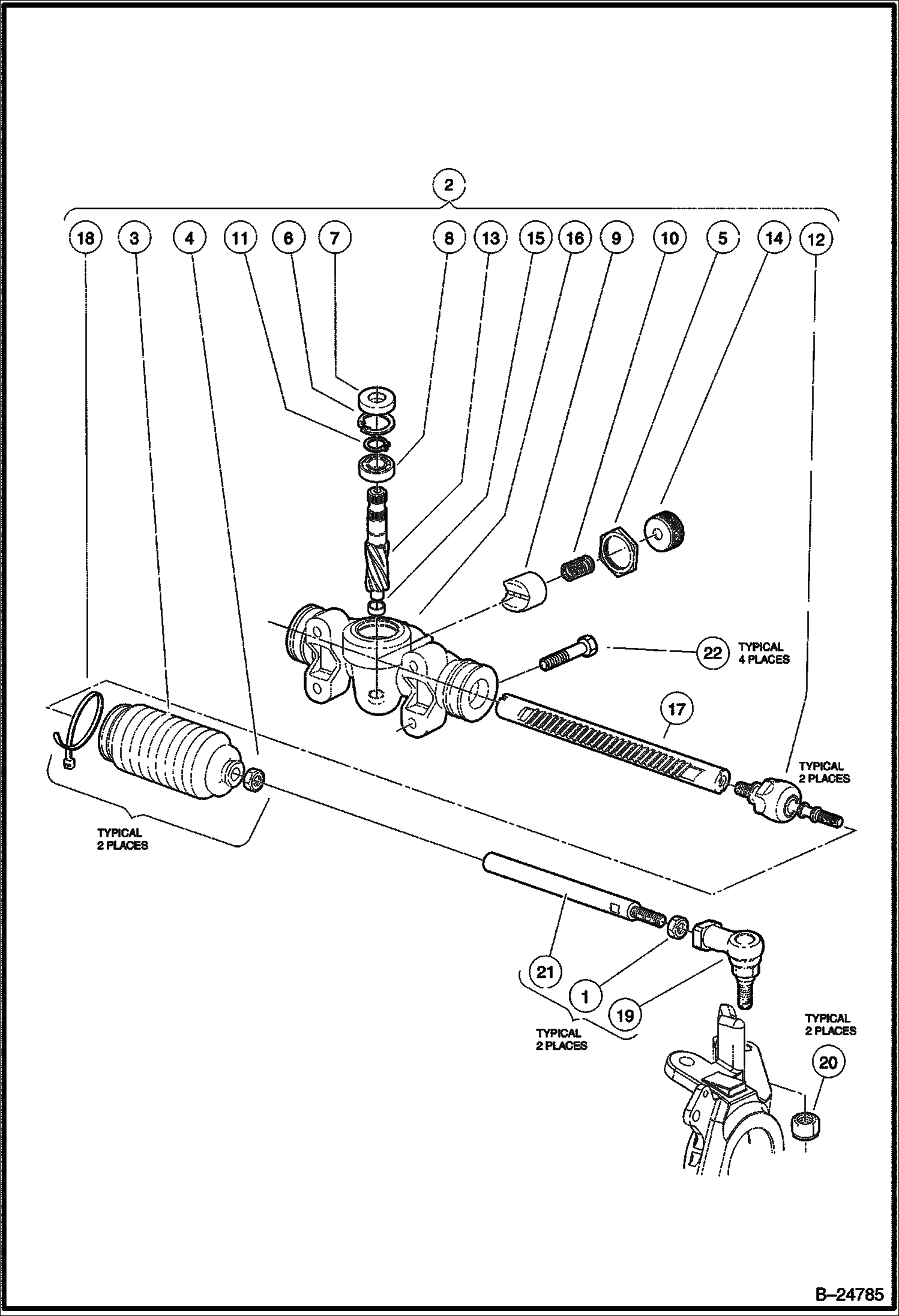 2

18 3 4 11 6 7 8 13 15 16 9 10 5 14 12

22 TYPICAL 4 PLACES

17

TYPICAL 2 PLACES

TYPICAL 2 PLACES

21

1

19

TYPICAL 2 PLACES

TYPICAL 2 PLACES

20

B–24785