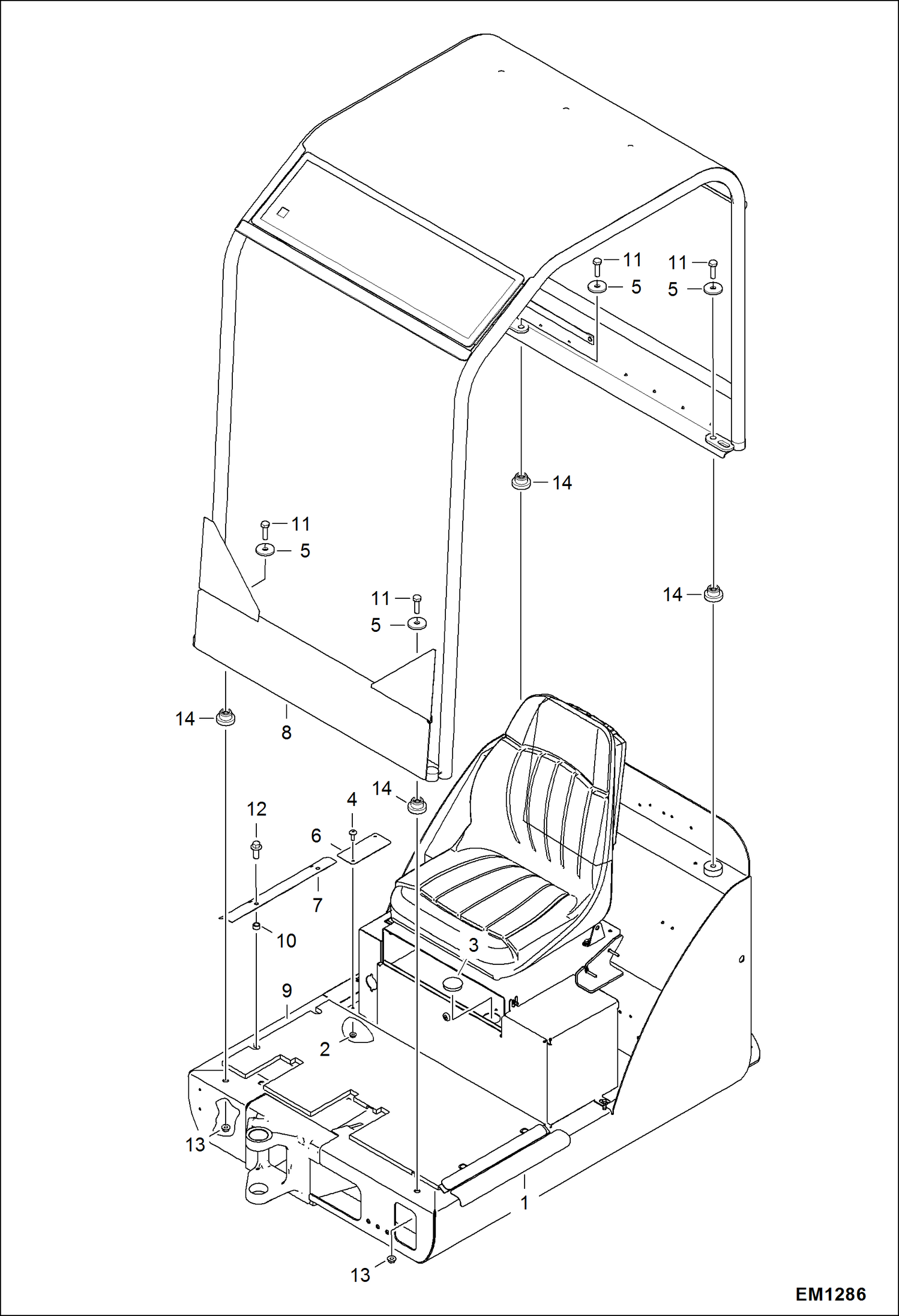 11
5
11
5
14
11
5
11
5
14
14
8
14
12
4
6
7
10
3
9
2
13
1
13
EM1286