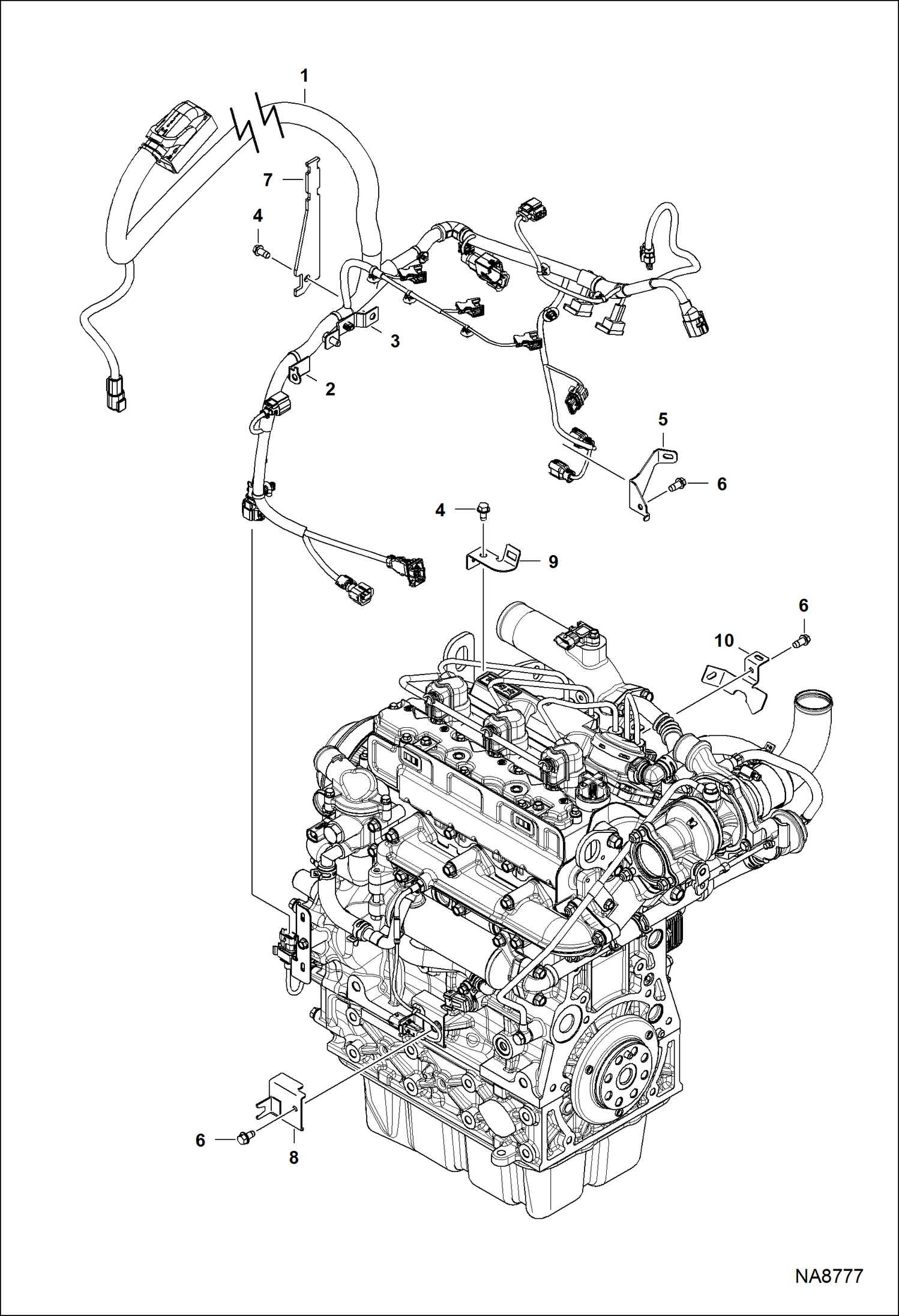 1
7
4
3
2
5
6
4
9
6
10
6
8
NA8777