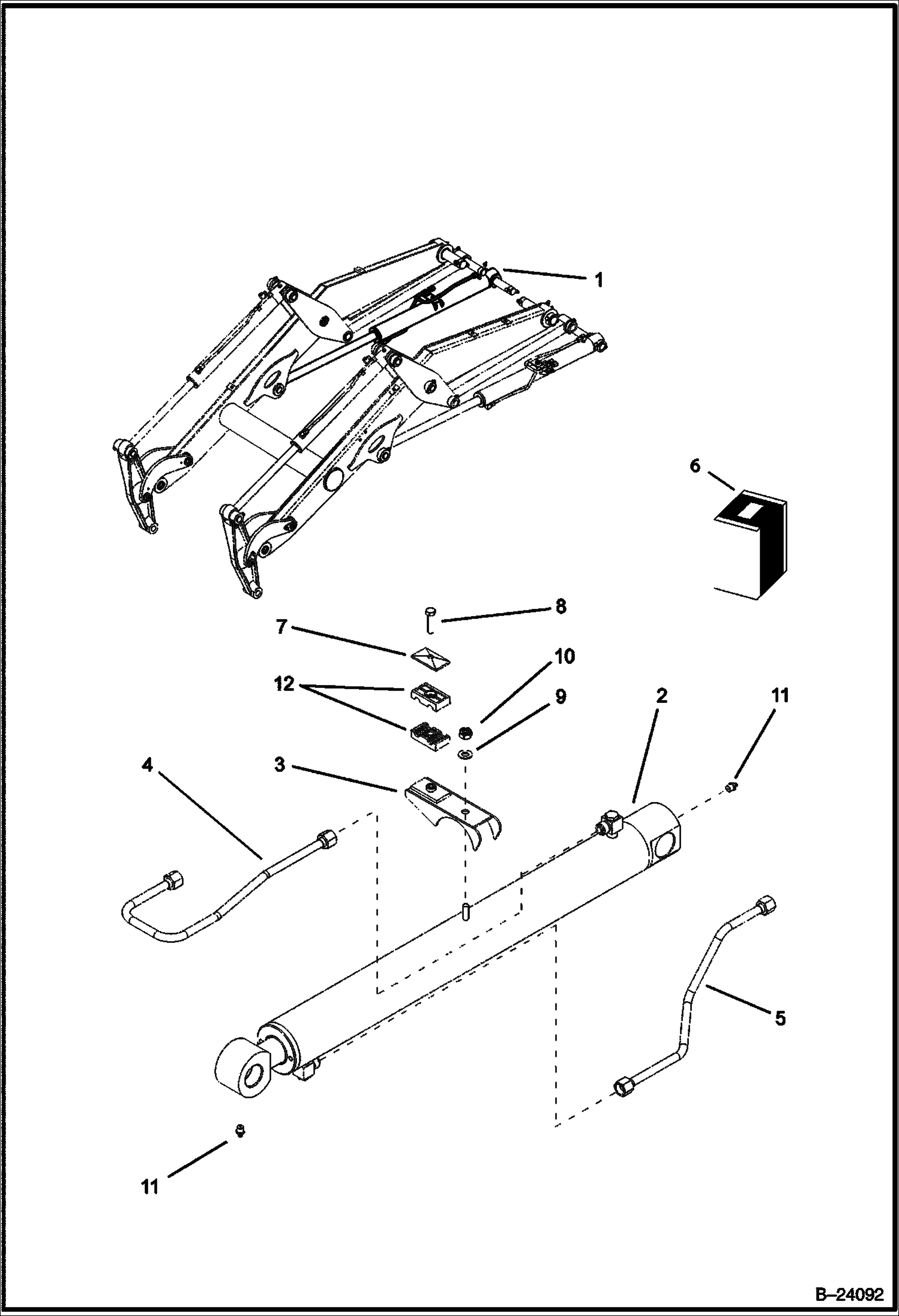 1

6

8

7

10

12

9

2

11

4

3

5

11

B–24092