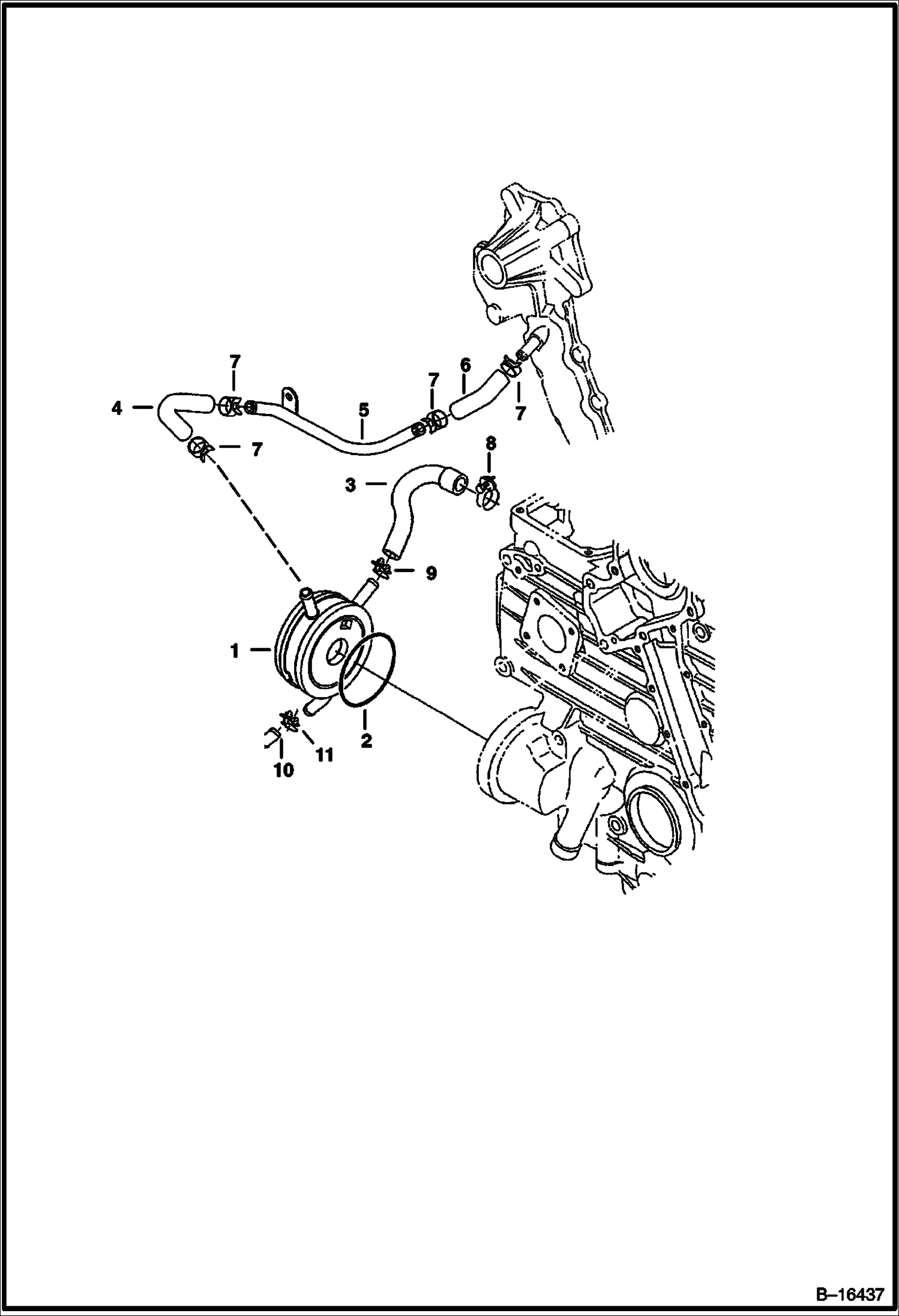 7
7
6
4
5
7
7
8
3
9
1
2
11
10
B–16437