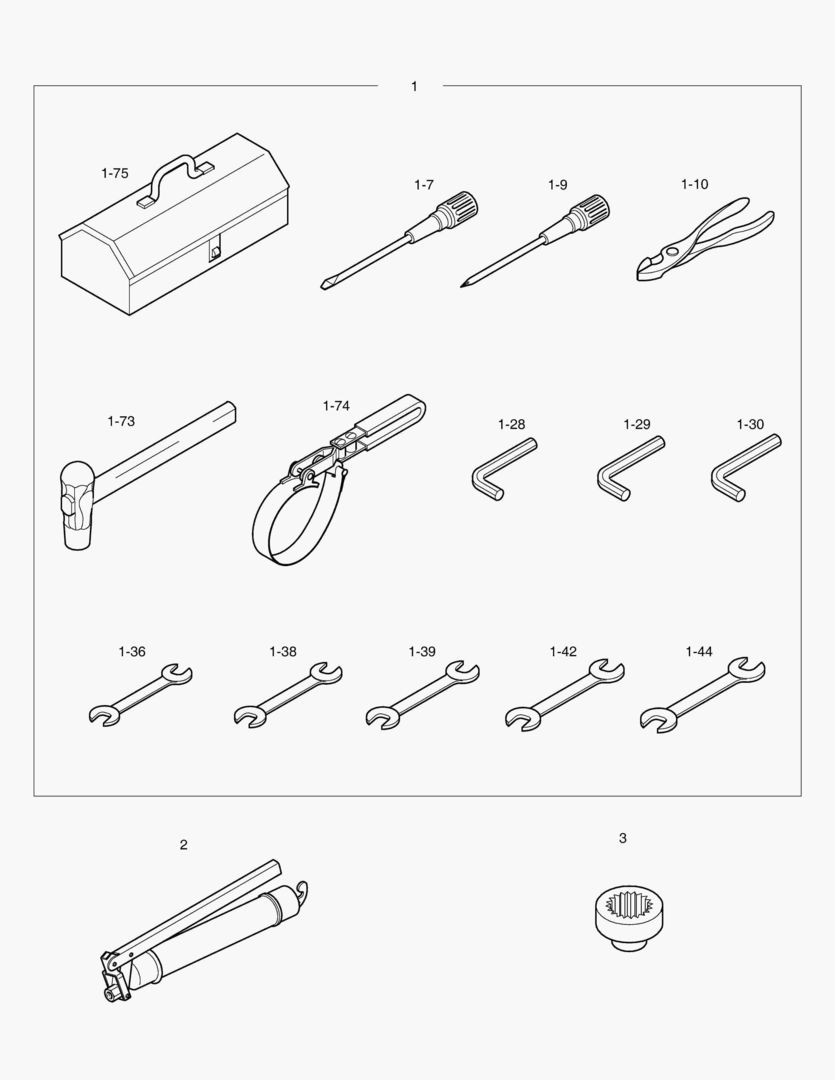 1

1-75

1-7

1-9

1-10

1-73

1-74

1-28

1-29

1-30

1-36

1-38

1-39

1-42

1-44

2

3