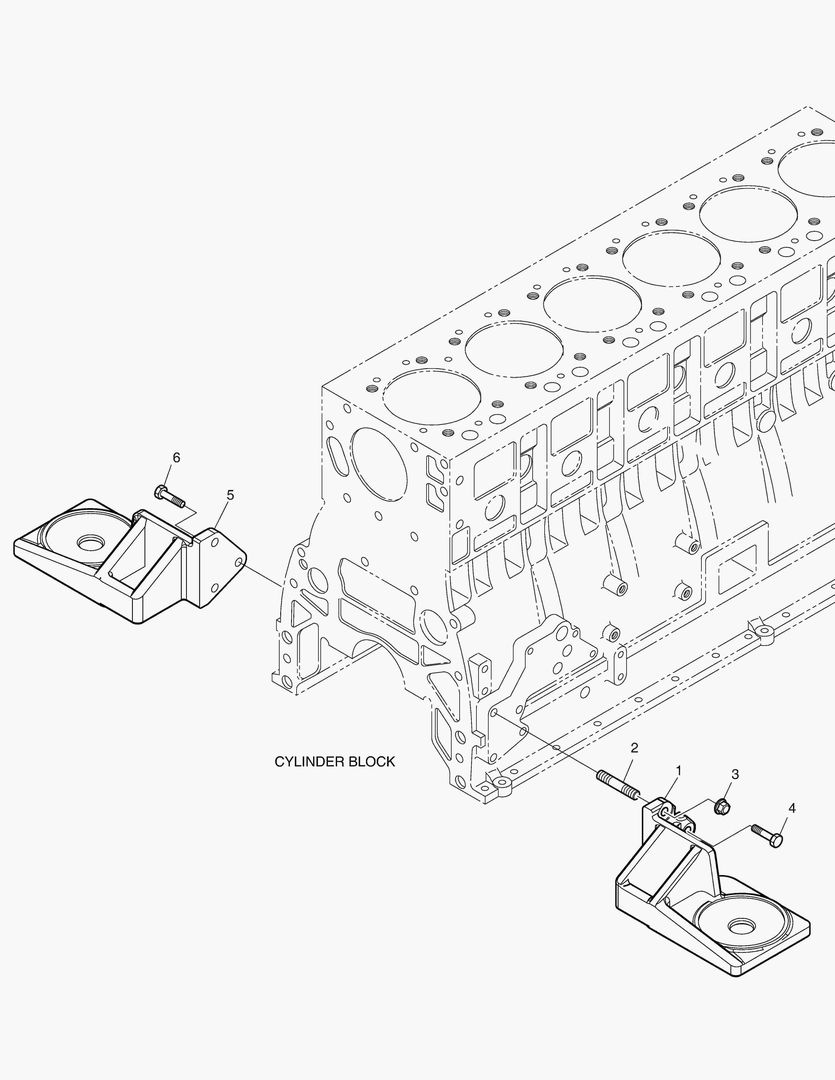 6
5
CYLINDER BLOCK
2
1
3
4