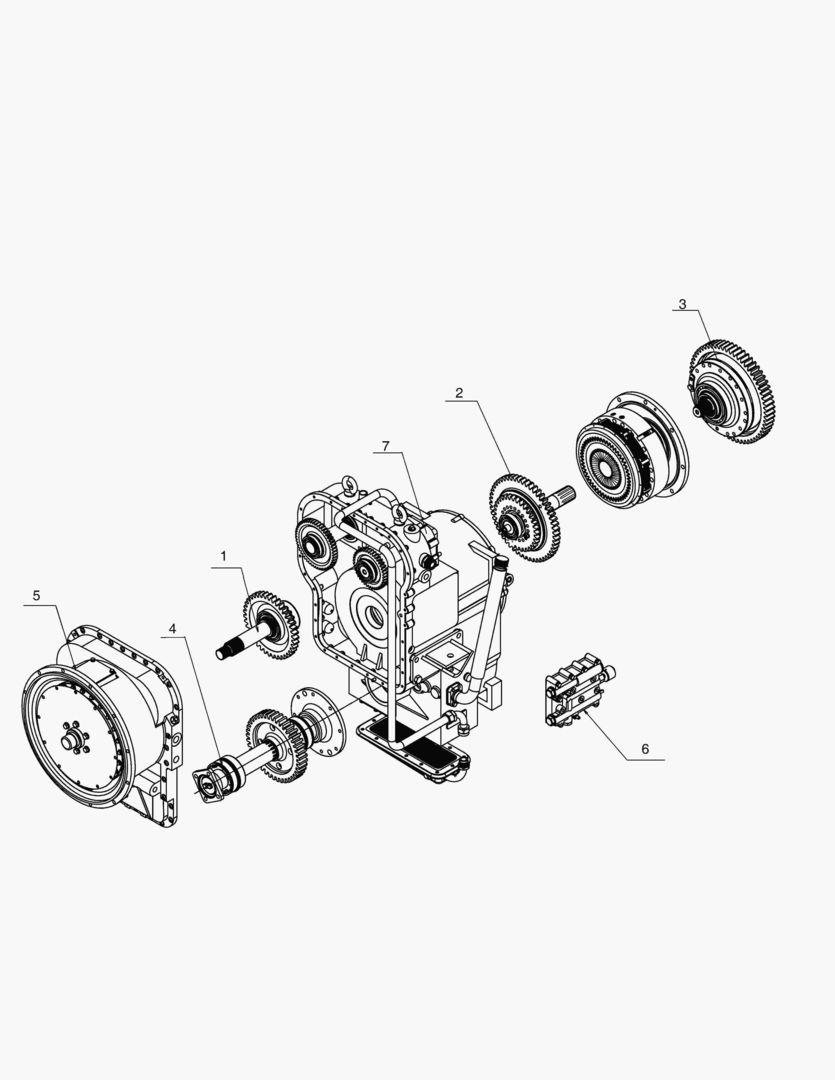 3
2
7
1
5
4
6