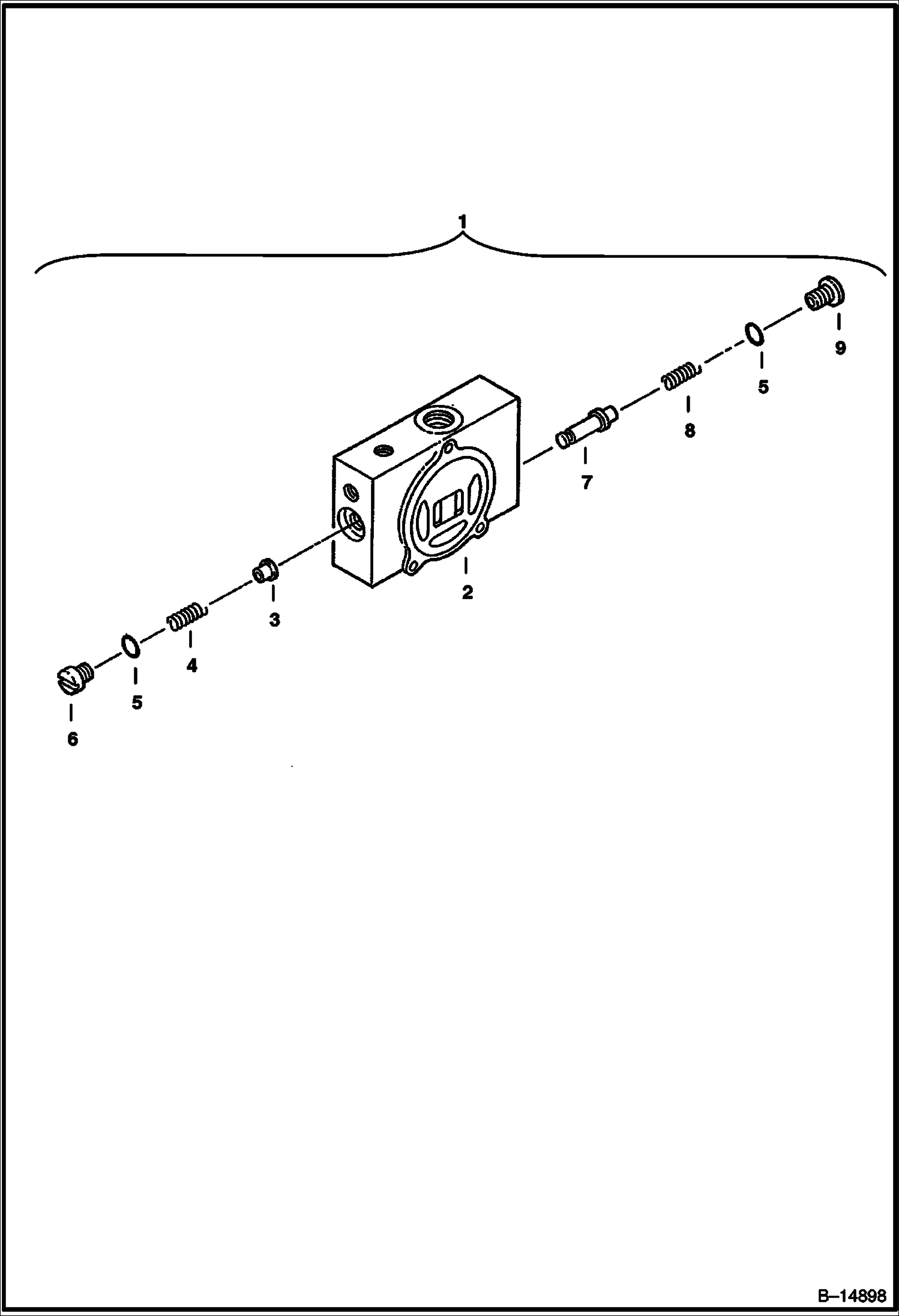 1

9

5

8

7

2

3

4

5

6

B–14898