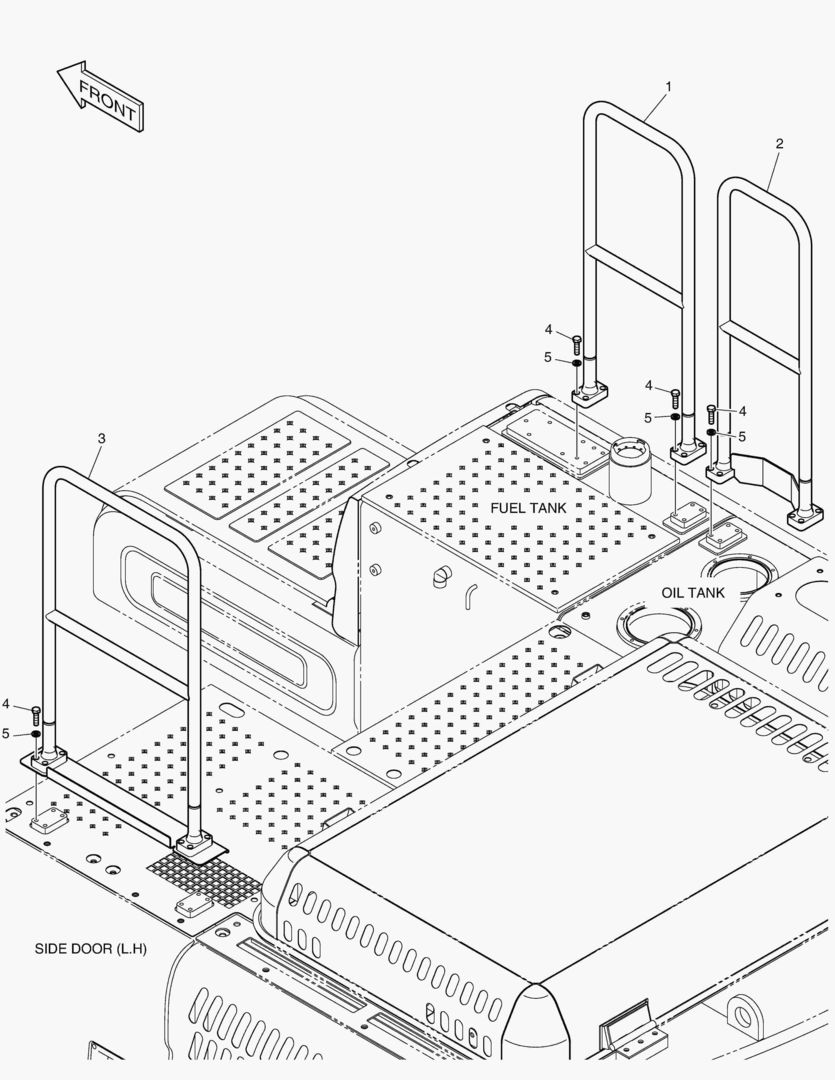 FRONT

1

2

4

5

4

5

4

5

3

FUEL TANK

OIL TANK

4

5

SIDE DOOR (L.H)