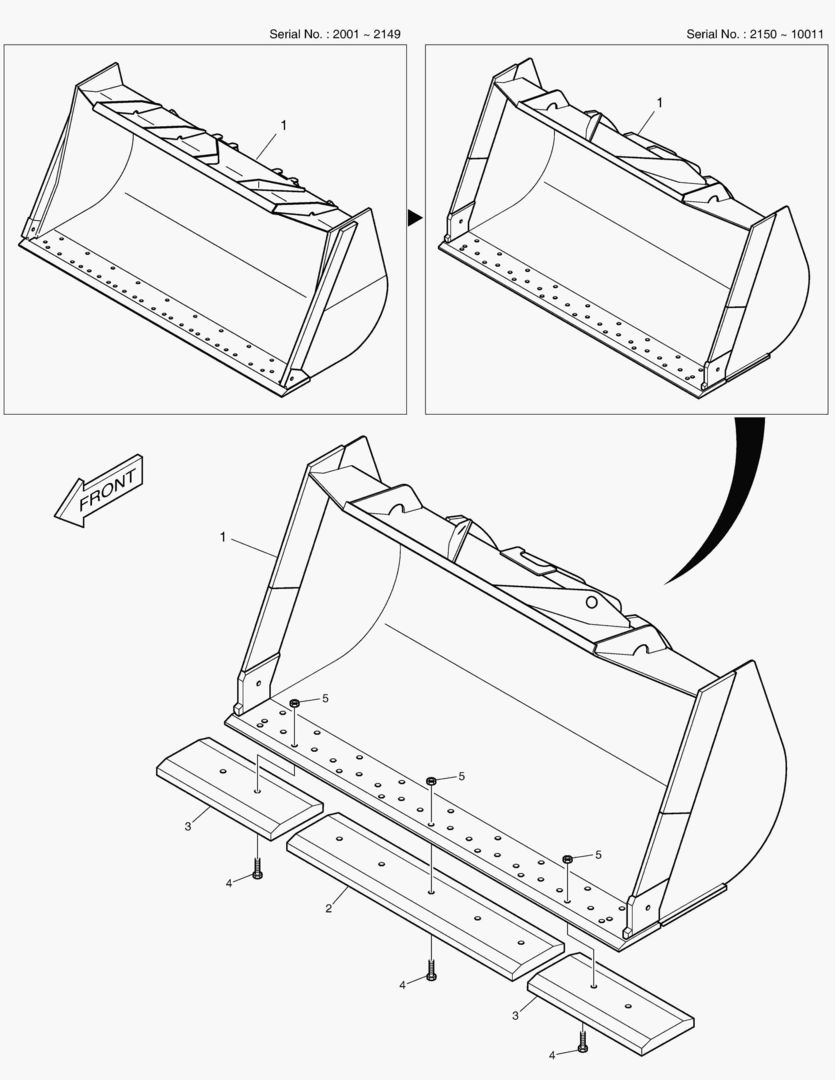 Serial No. : 2001 ~ 2149

Serial No. : 2150 ~ 10011

1

1

FRONT

1

5

5

5

3

4

2

4

3

4