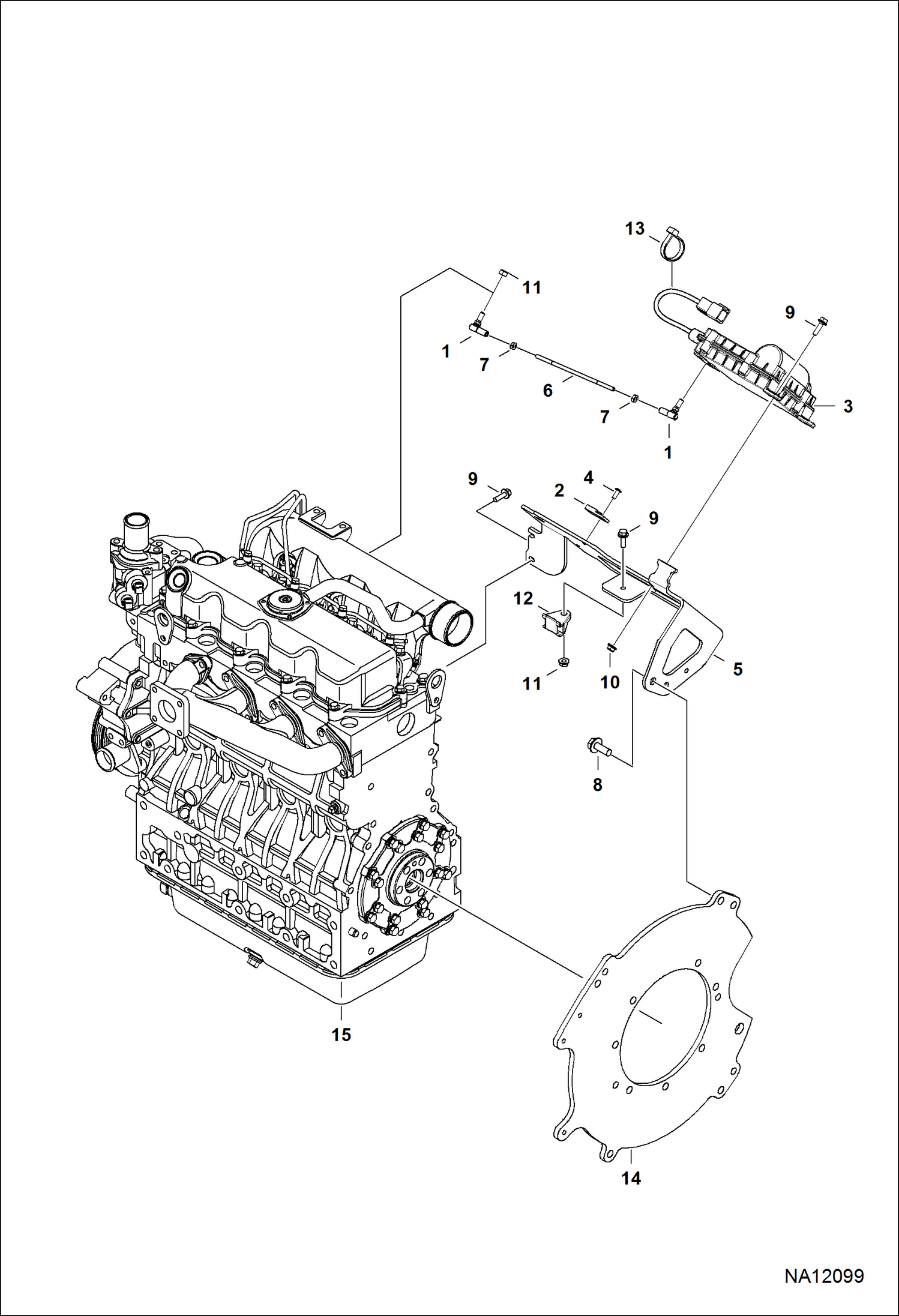 13
11
9
1
7
6
7
3
1
9
4
2
9
12
5
11
10
8
15
14
NA12099