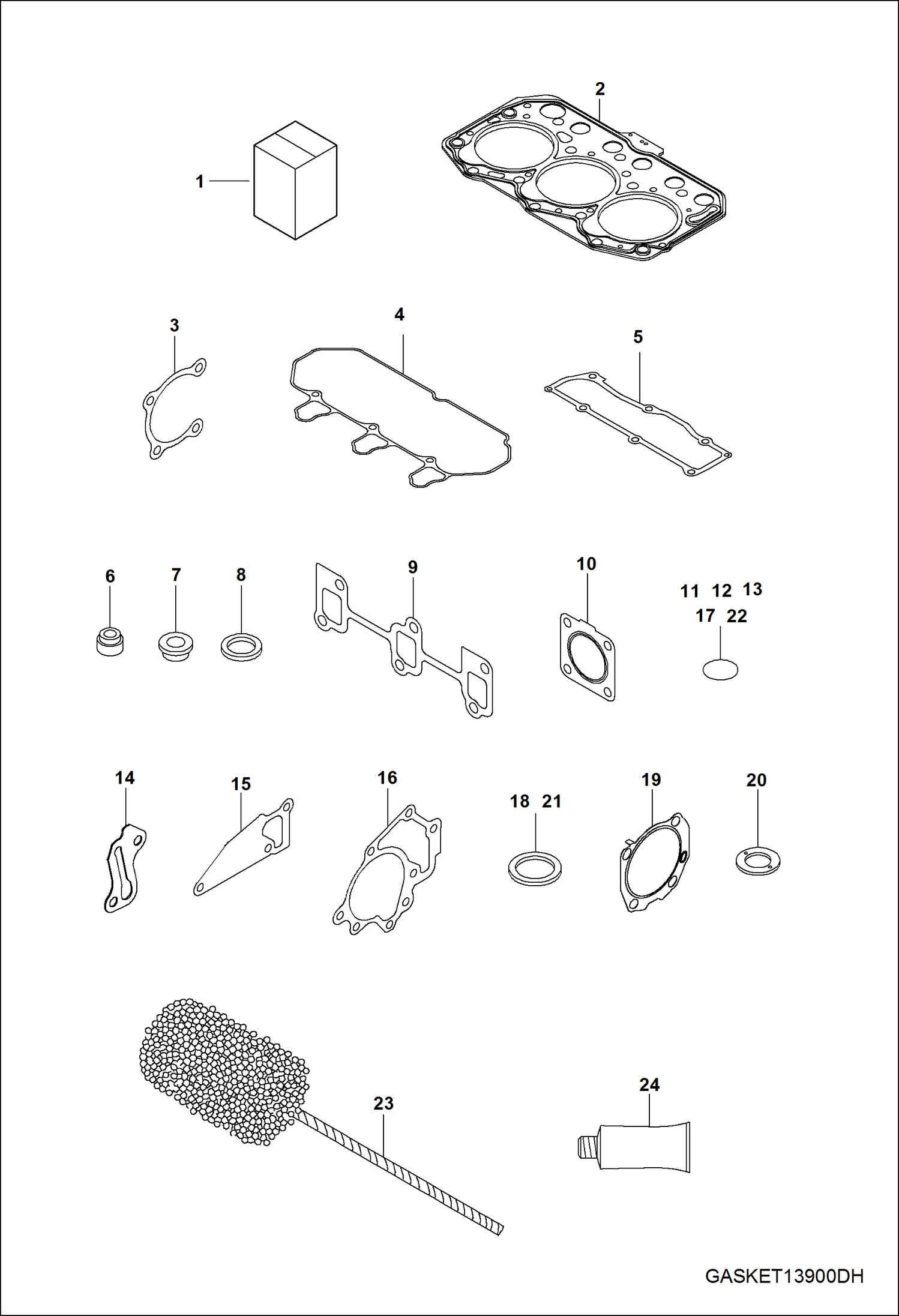 2

1

3

4

5

6

7

8

9

10

11 12 13
17 22

14

15

16

18 21

19

20

23

24

GASKET13900DH