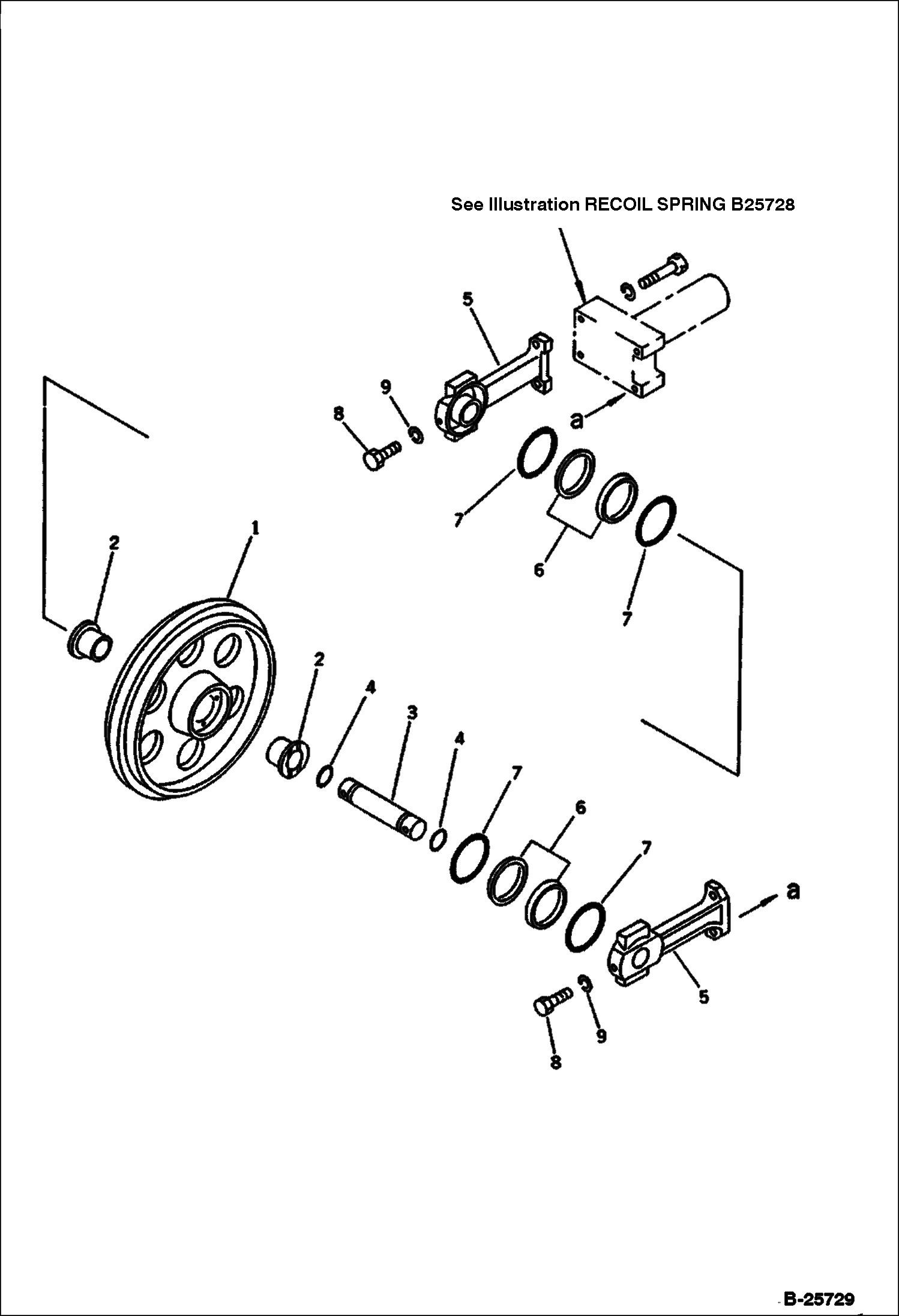 See Illustration RECOIL SPRING B25728

5

9

8

a

7

6

7

2

1

2

4

3

4

7

6

7

a

5

9

8

B-25729